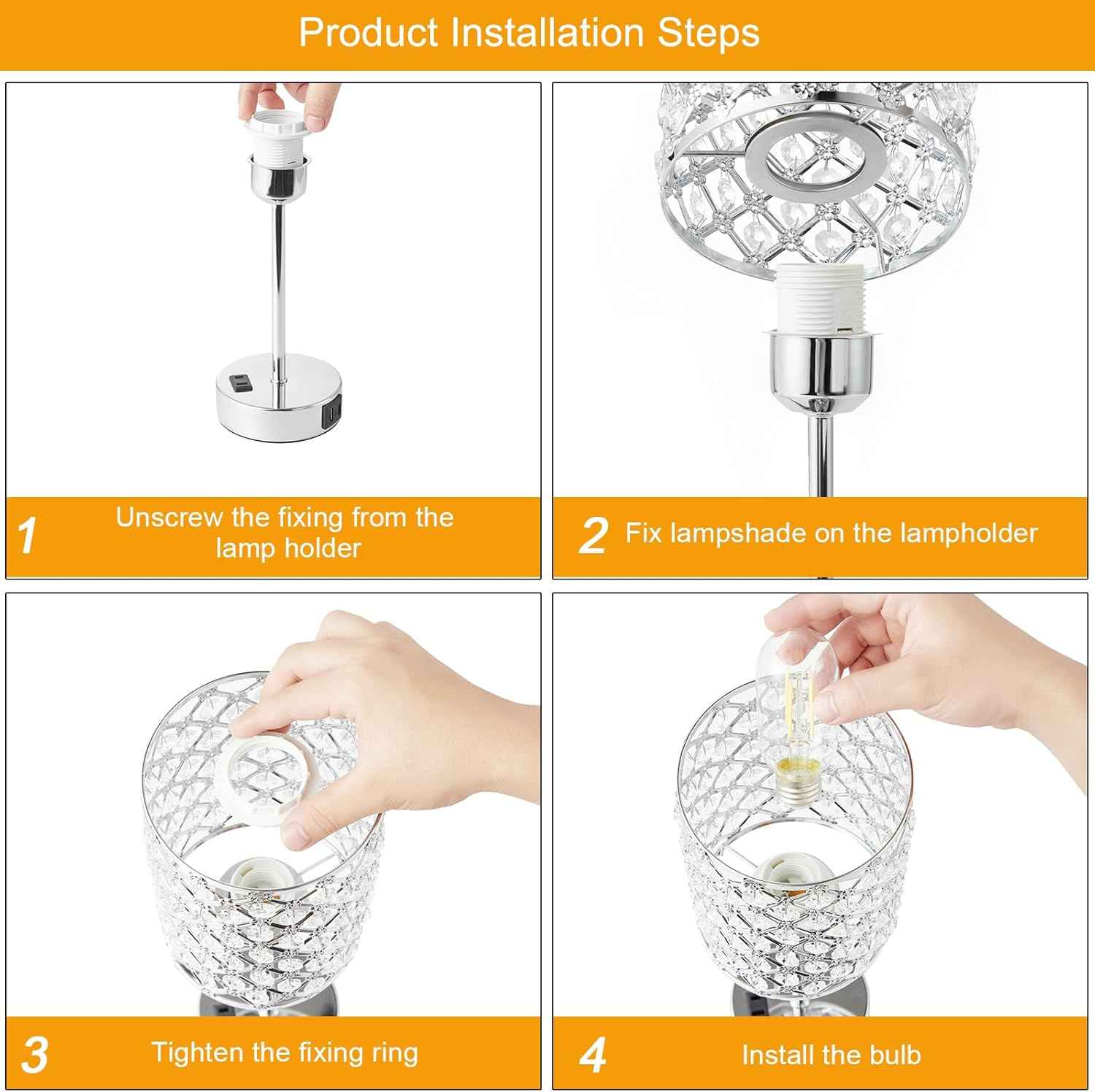 Product Installation Steps

1 Unscrew the fixing from the lamp holder

2 Fix lampshade on the lampholder

3 Tighten the fixing ring

4 Install the bulb