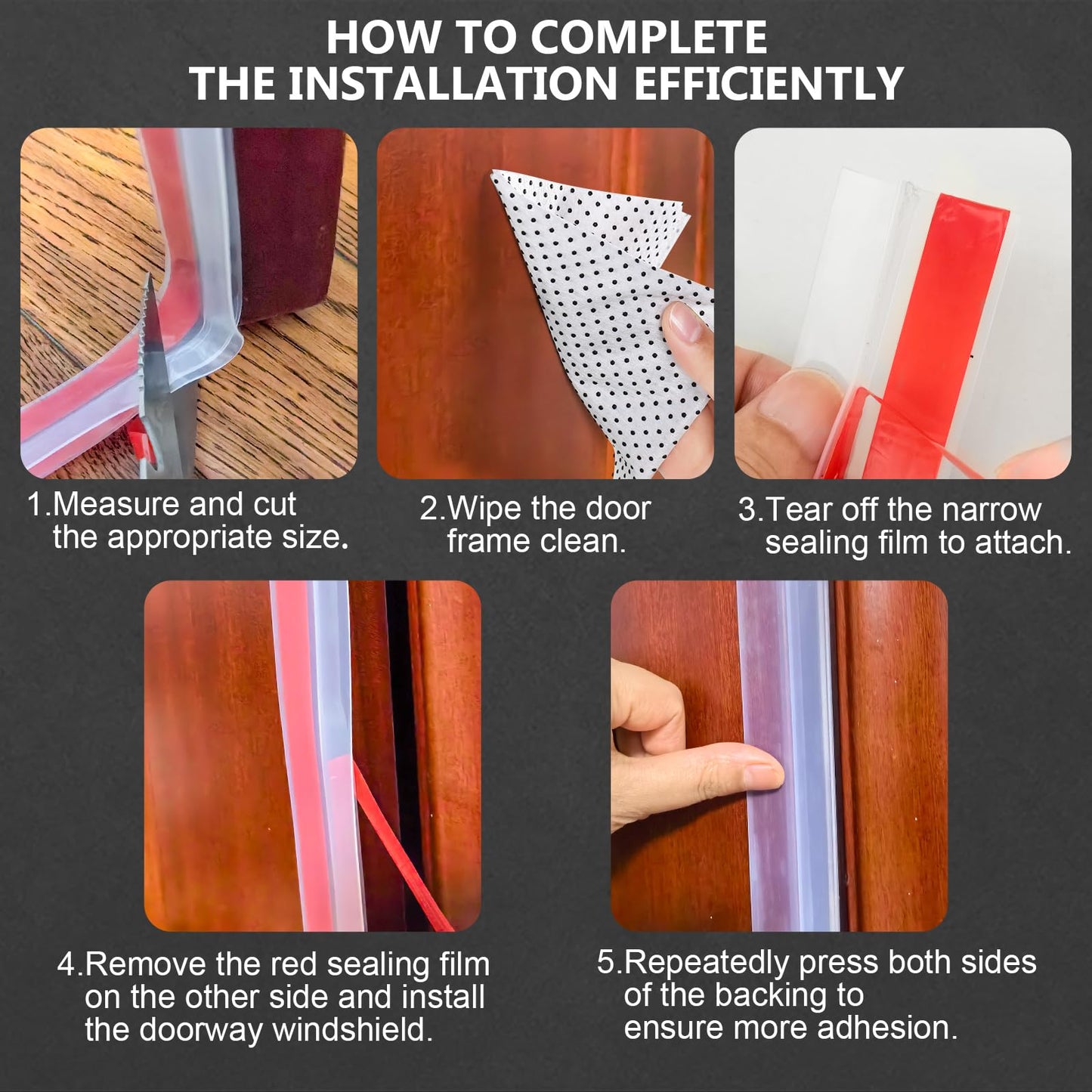 HOW TO COMPLETE
THE INSTALLATION EFFICIENTLY

1.Measure and cut the appropriate size.

2.Wipe the door frame clean.

3.Tear off the narrow sealing film to attach.

4.Remove the red sealing film on the other side and install the doorway windshield.

5.Repeatedly press both sides of the backing to ensure more adhesion.