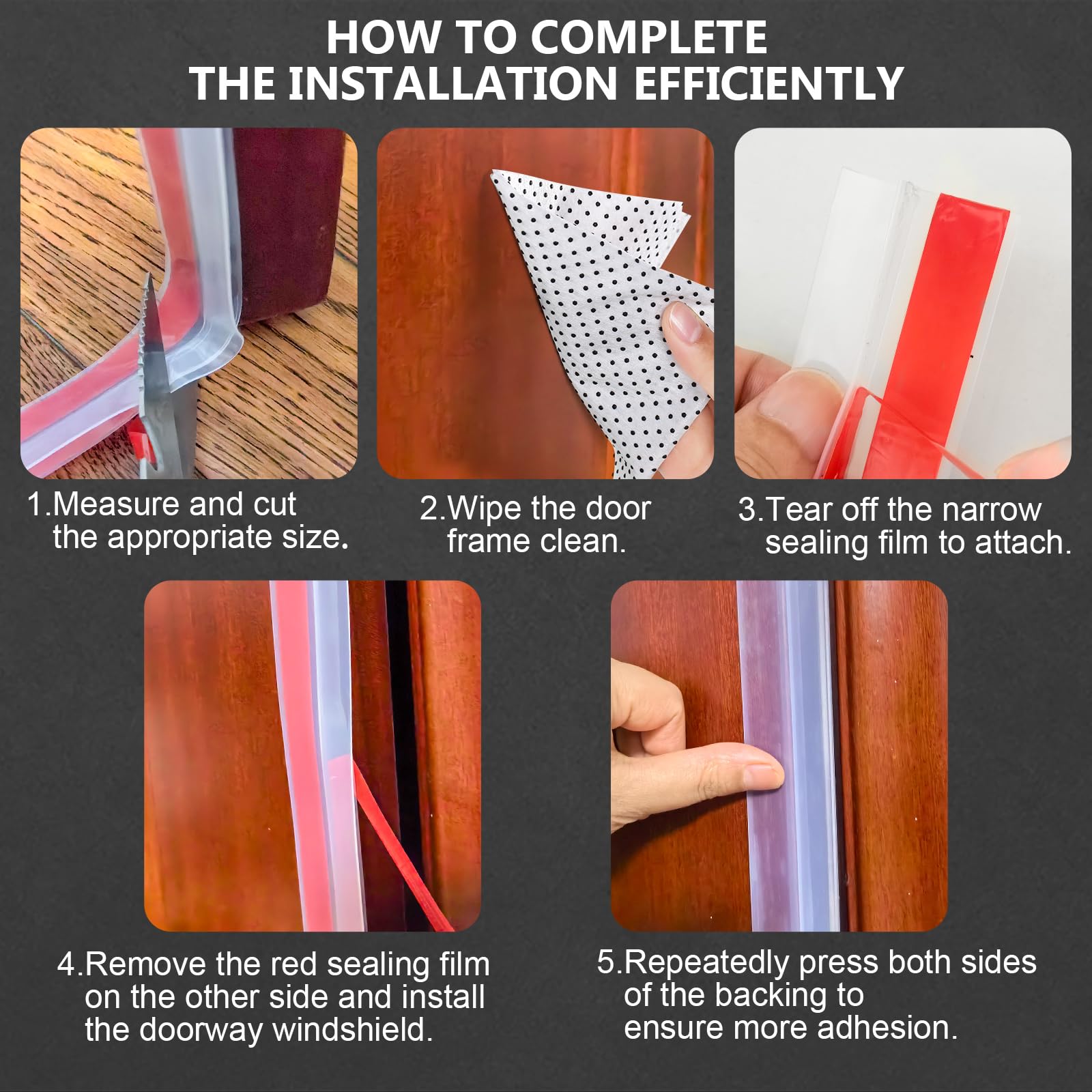 HOW TO COMPLETE THE INSTALLATION EFFICIENTLY

1.Measure and cut the appropriate size.

2.Wipe the door frame clean.

3.Tear off the narrow sealing film to attach.

4.Remove the red sealing film on the other side and install the doorway windshield.

5.Repeatedly press both sides of the backing to ensure more adhesion.