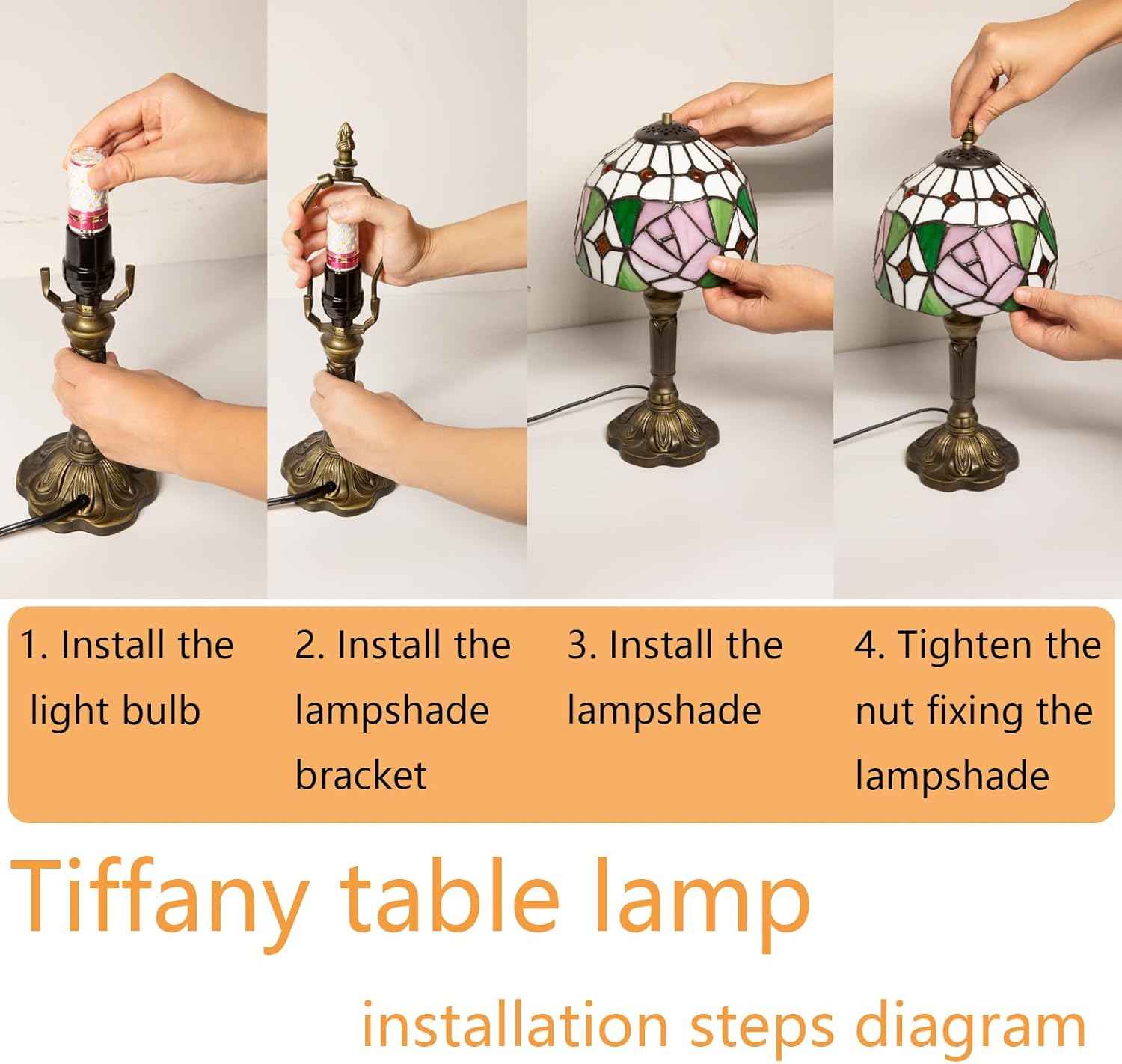 1. Install the light bulb

2. Install the lampshade bracket

3. Install the lampshade

4. Tighten the nut fixing the lampshade

Tiffany table lamp

installation steps diagram