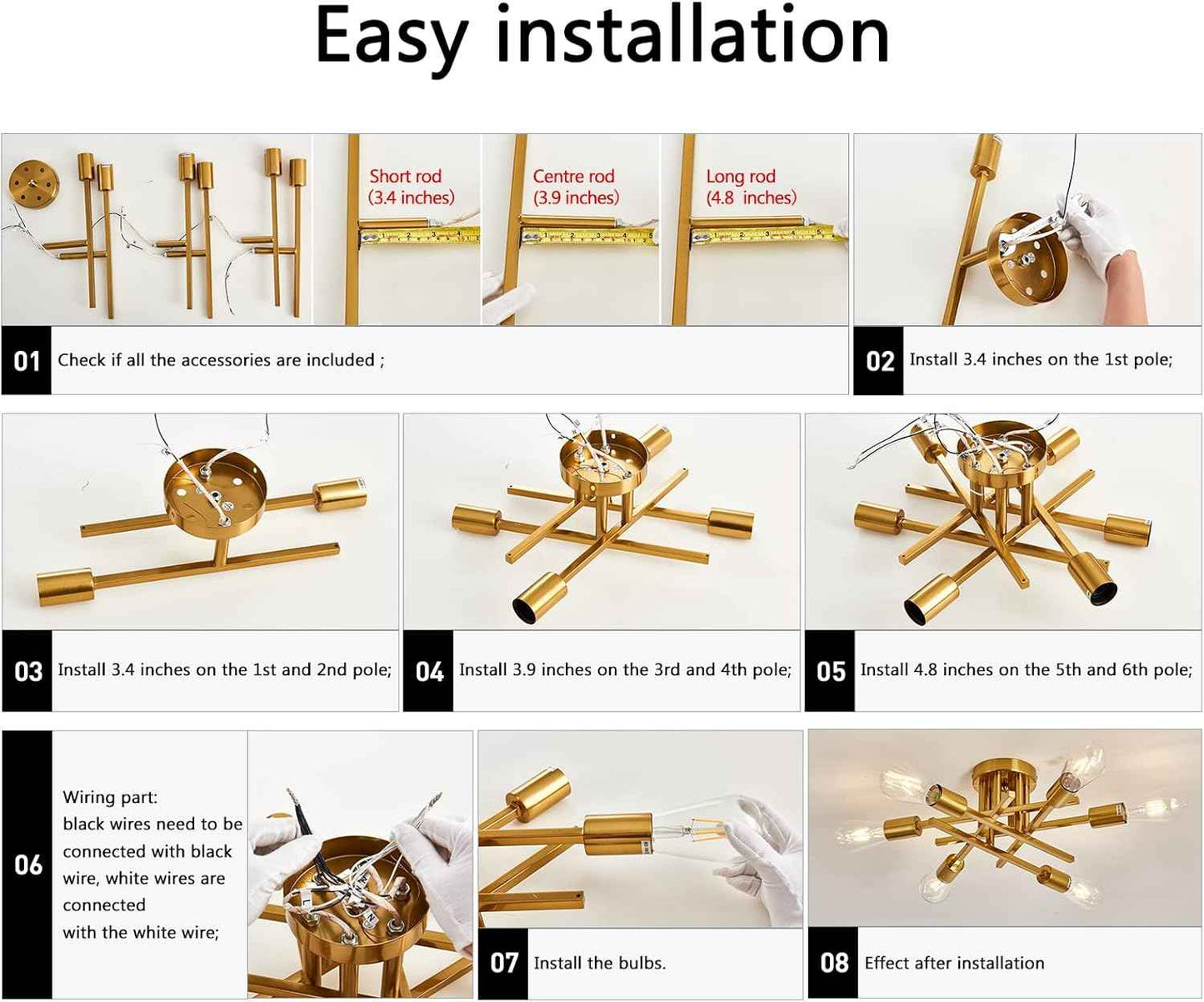 Easy installation

Short rod
(3.4 inches)

Centre rod
(3.9 inches)

Long rod
(4.8 inches)

01 Check if all the accessories are included ;

02 Install 3.4 inches on the 1st pole;

03 Install 3.4 inches on the 1st and 2nd pole;

04 Install 3.9 inches on the 3rd and 4th pole;

05 Install 4.8 inches on the 5th and 6th pole;

06 Wiring part:
black wires need to be connected with black wire, white wires are connected
with the white wire;

07 Install the bulbs.

08 Effect after installation