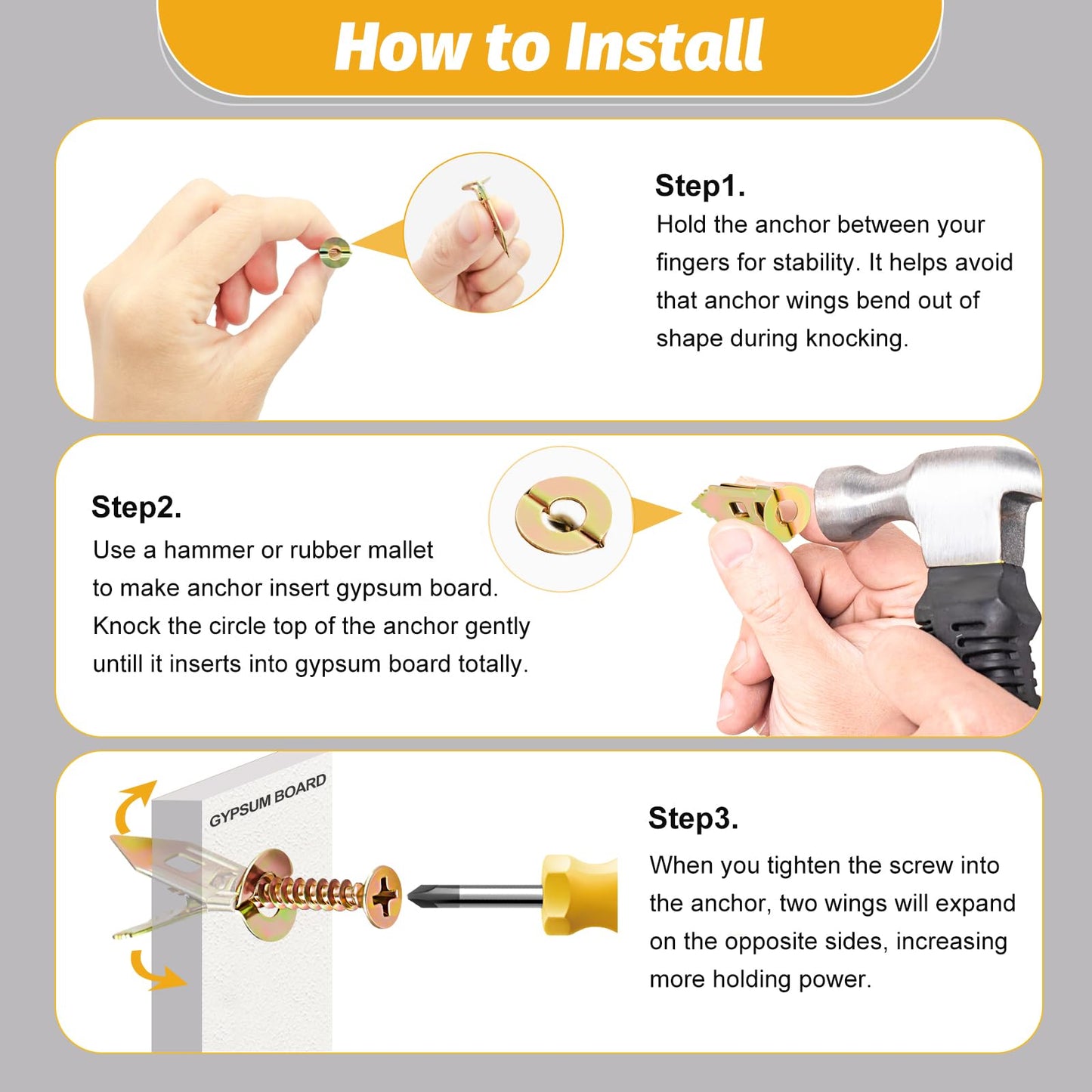 How to Install

Step1.
Hold the anchor between your fingers for stability. It helps avoid that anchor wings bend out of shape during knocking.

Step2.
Use a hammer or rubber mallet to make anchor insert gypsum board. Knock the circle top of the anchor gently untill it inserts into gypsum board totally.

GYPSUM BOARD

Step3.
When you tighten the screw into the anchor, two wings will expand on the opposite sides, increasing more holding power.