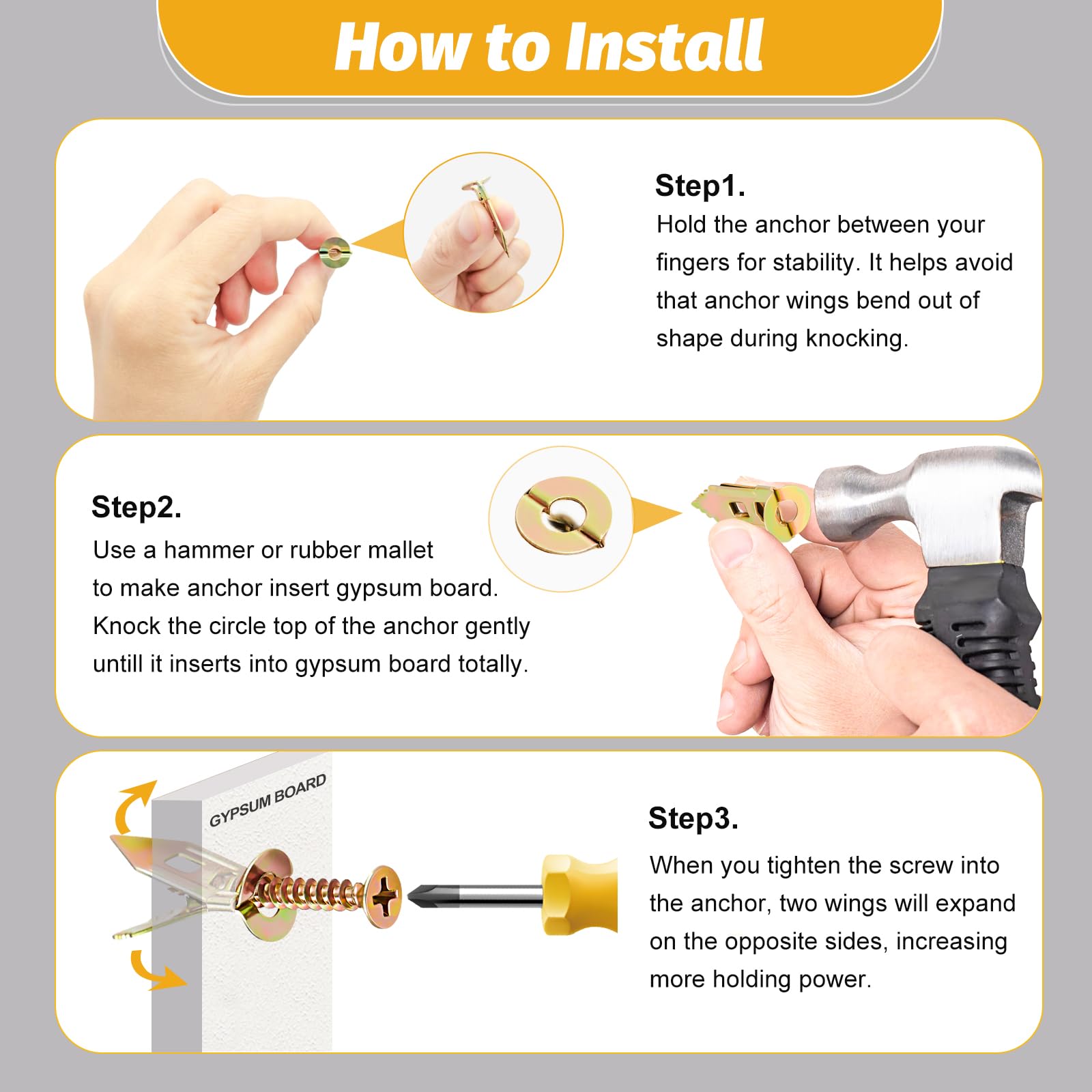 How to Install

Step1.
Hold the anchor between your fingers for stability. It helps avoid that anchor wings bend out of shape during knocking.

Step2.
Use a hammer or rubber mallet to make anchor insert gypsum board. Knock the circle top of the anchor gently untill it inserts into gypsum board totally.

GYPSUM BOARD

Step3.
When you tighten the screw into the anchor, two wings will expand on the opposite sides, increasing more holding power.