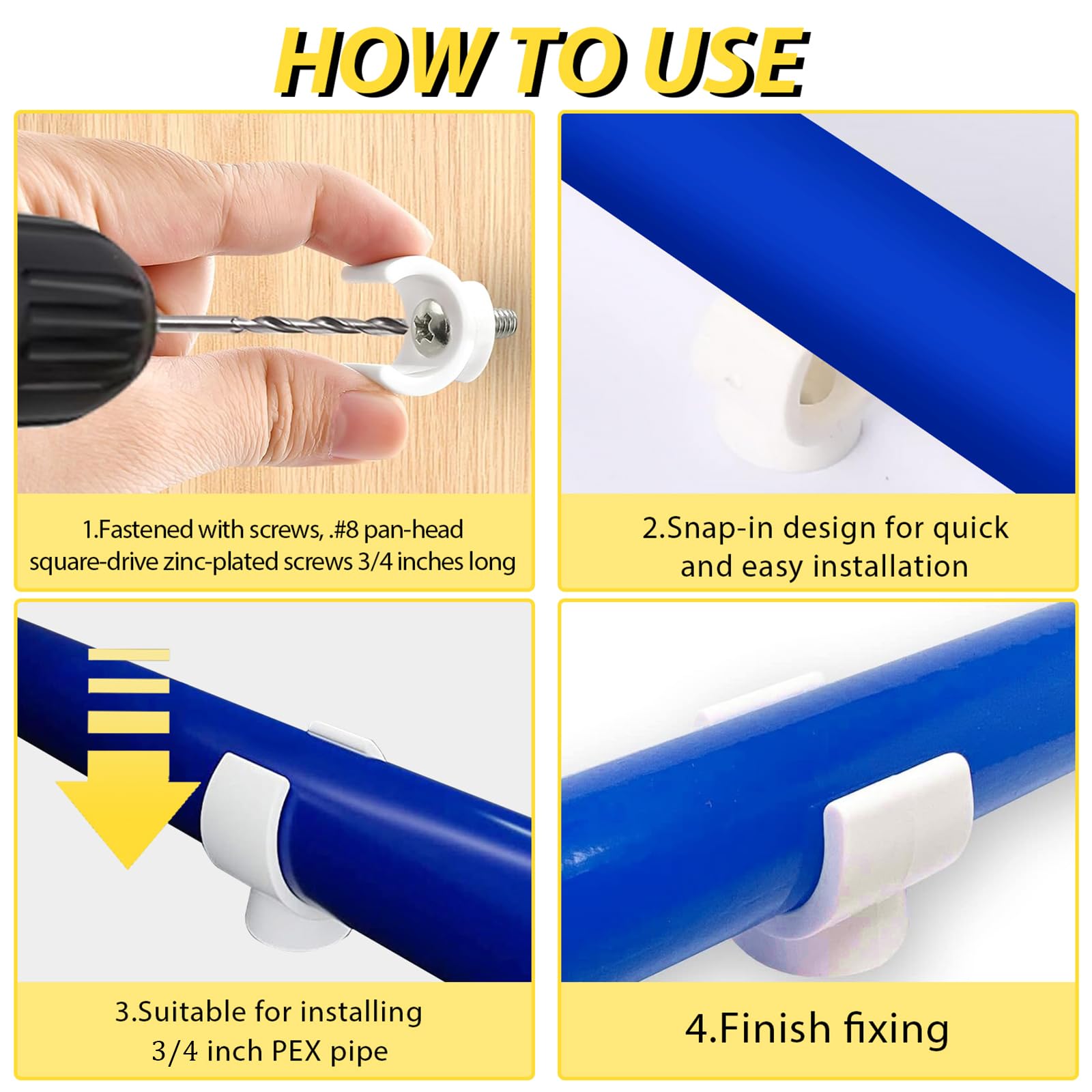 HOW TO USE

1.Fastened with screws, .#8 pan-head square-drive zinc-plated screws 3/4 inches long

2.Snap-in design for quick and easy installation

3.Suitable for installing 3/4 inch PEX pipe

4.Finish fixing