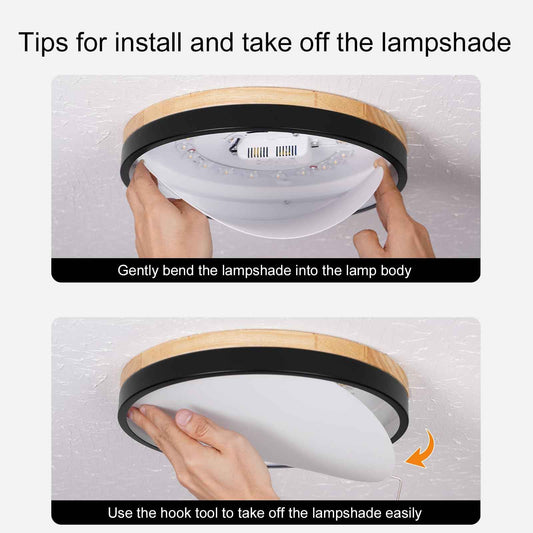 Tips for install and take off the lampshade

Gently bend the lampshade into the lamp body

Use the hook tool to take off the lampshade easily