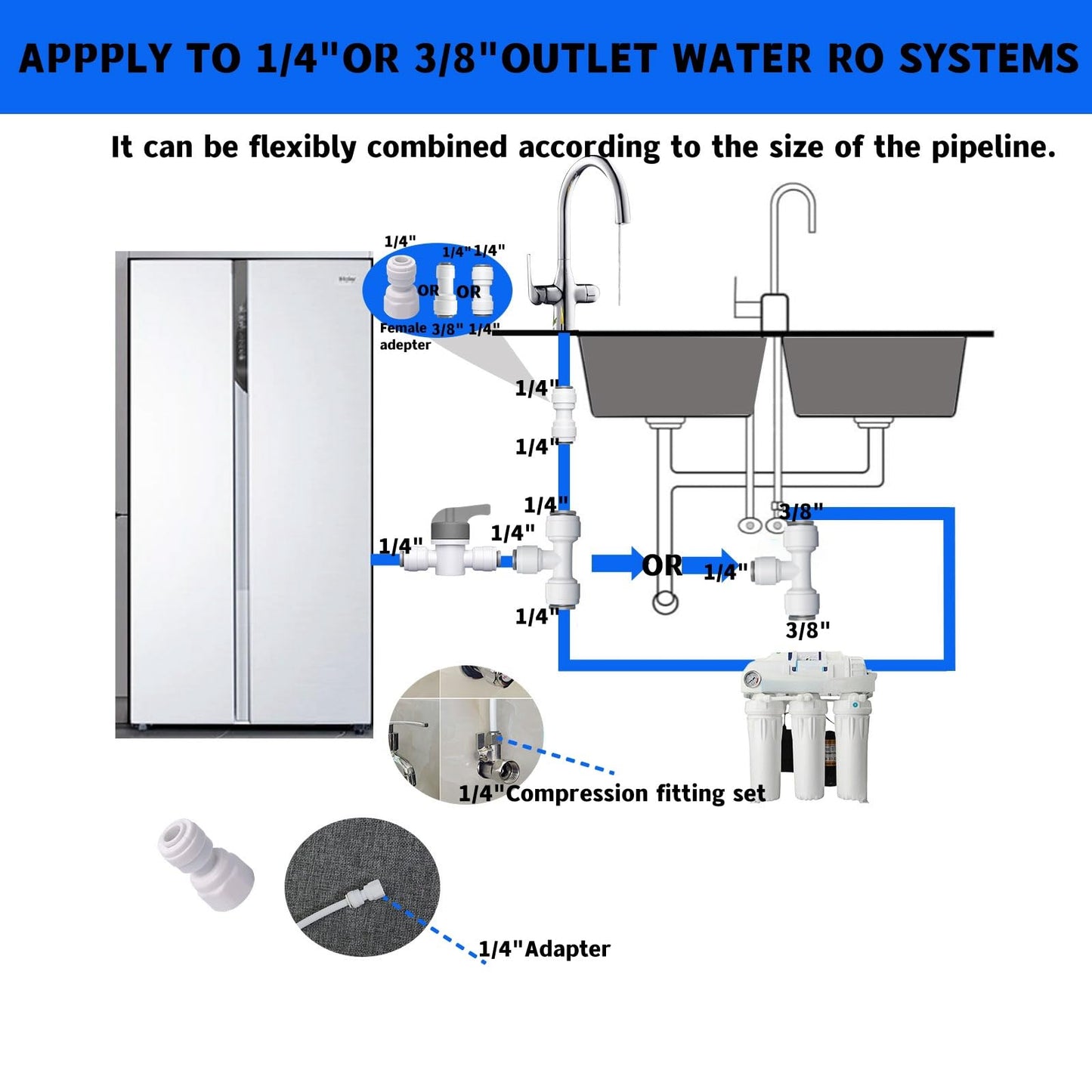 APPPLY TO 1/4"OR 3/8"OUTLET WATER RO SYSTEMS

It can be flexibly combined according to the size of the pipeline.

1/4"
1/4" 1/4"
OR
OR
Female adepter
3/8" 1/4"

1/4"
1/4"
1/4"
1/4"
1/4"
1/4"
OR
1/4"
3/8"
3/8"

1/4"Compression fitting set

1/4"Adapter