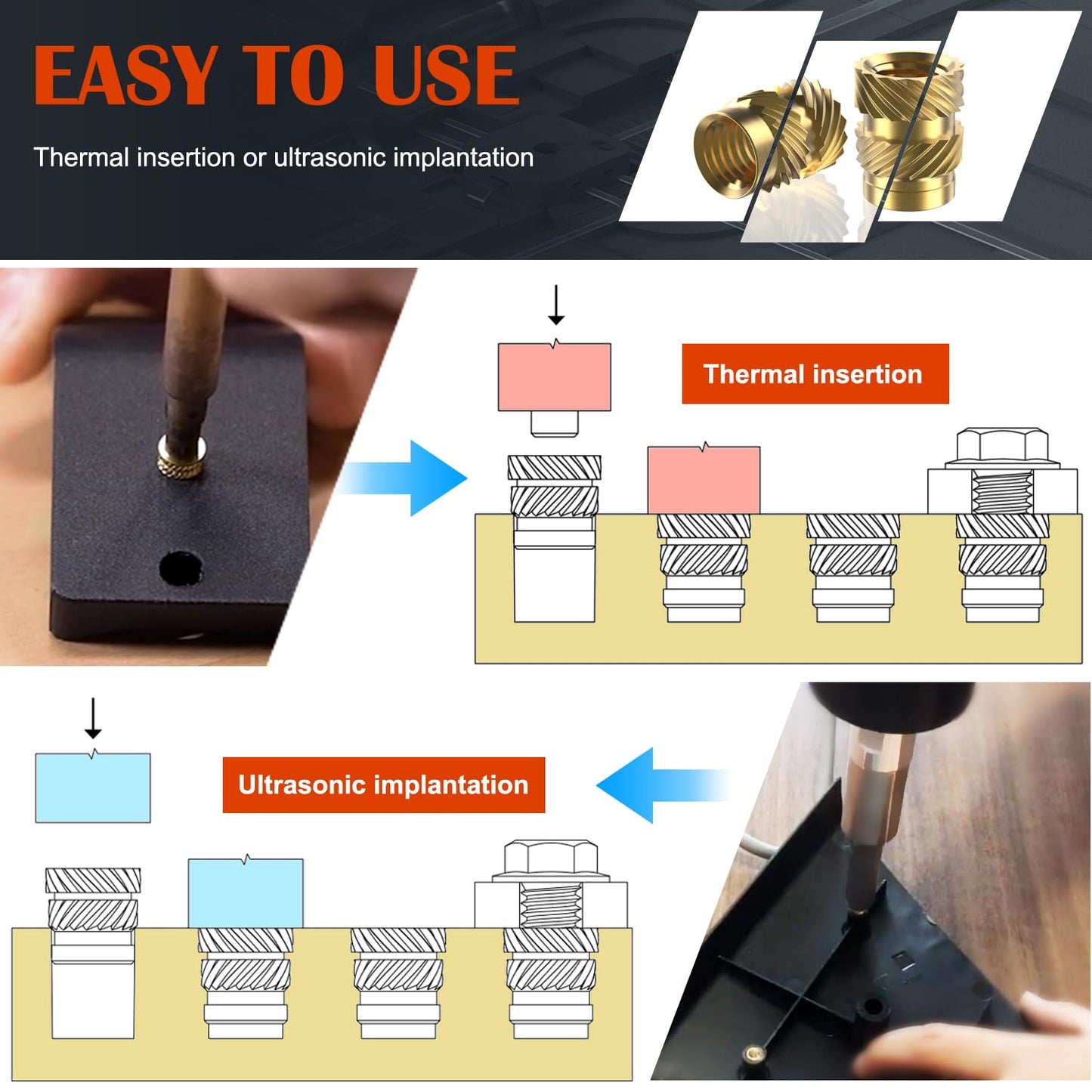 EASY TO USE

Thermal insertion or ultrasonic implantation

Thermal insertion

Ultrasonic implantation