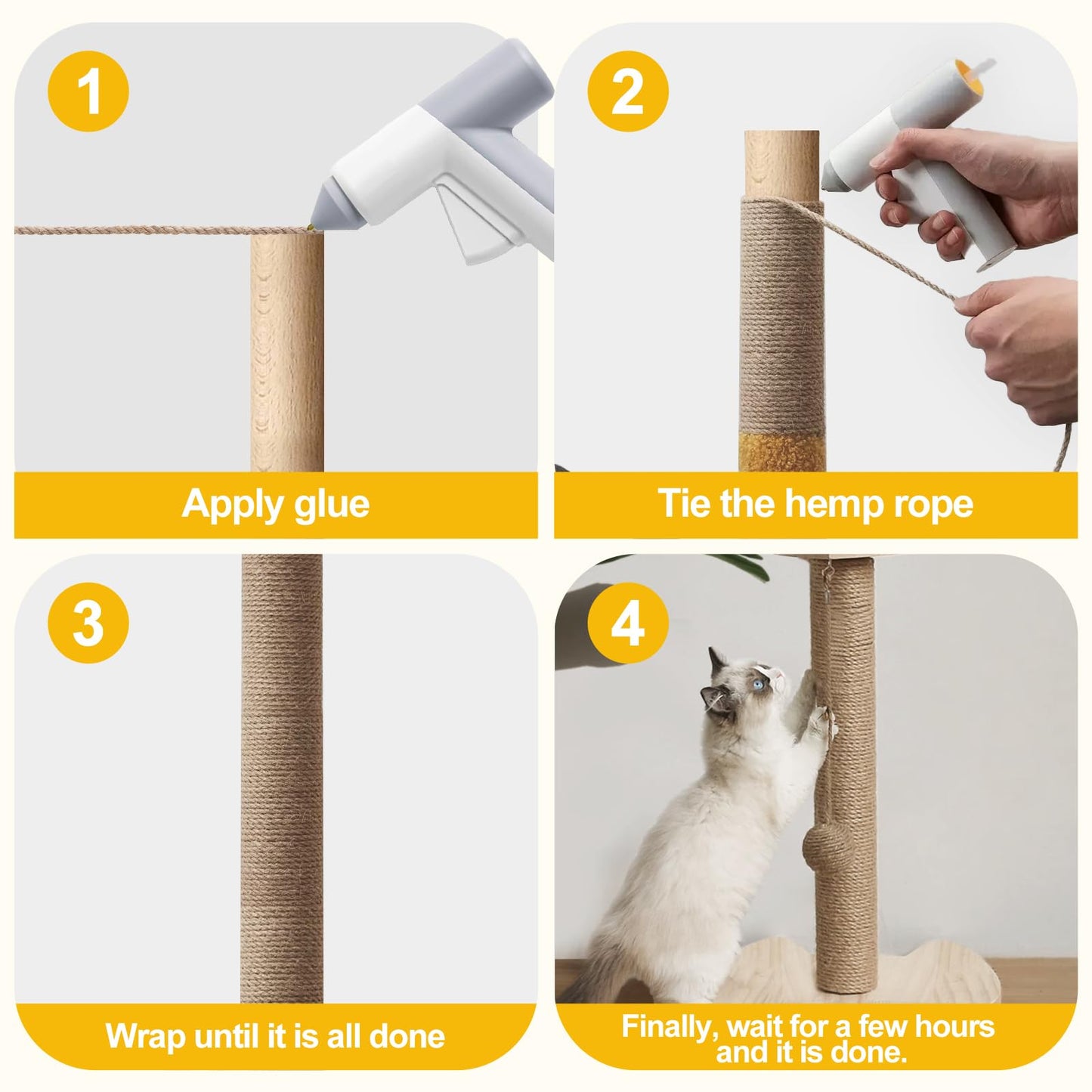 1

Apply glue

2

Tie the hemp rope

3

Wrap until it is all done

4

Finally, wait for a few hours and it is done.