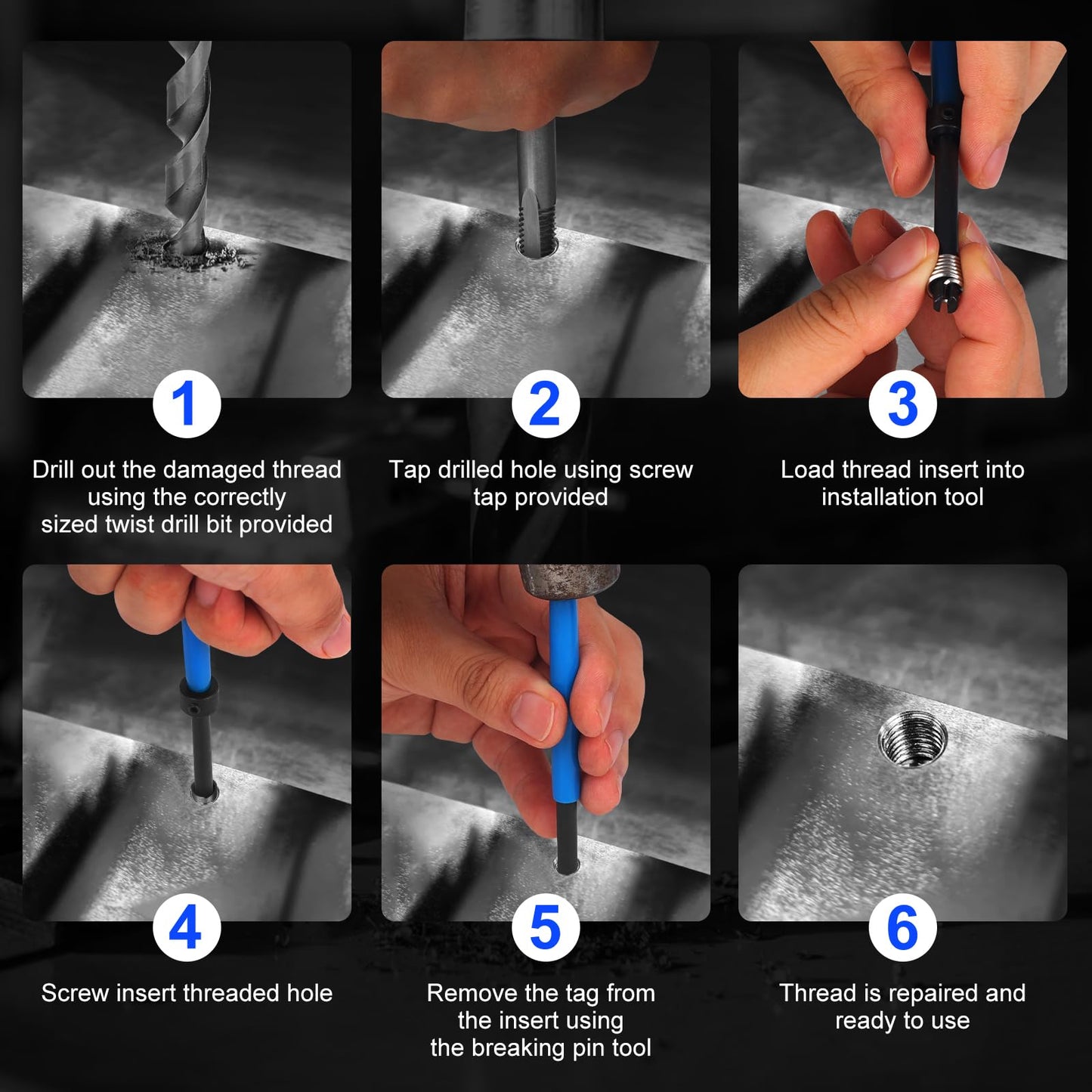 1

Drill out the damaged thread using the correctly sized twist drill bit provided

2

Tap drilled hole using screw tap provided

3

Load thread insert into installation tool

4

Screw insert threaded hole

5

Remove the tag from the insert using the breaking pin tool

6

Thread is repaired and ready to use