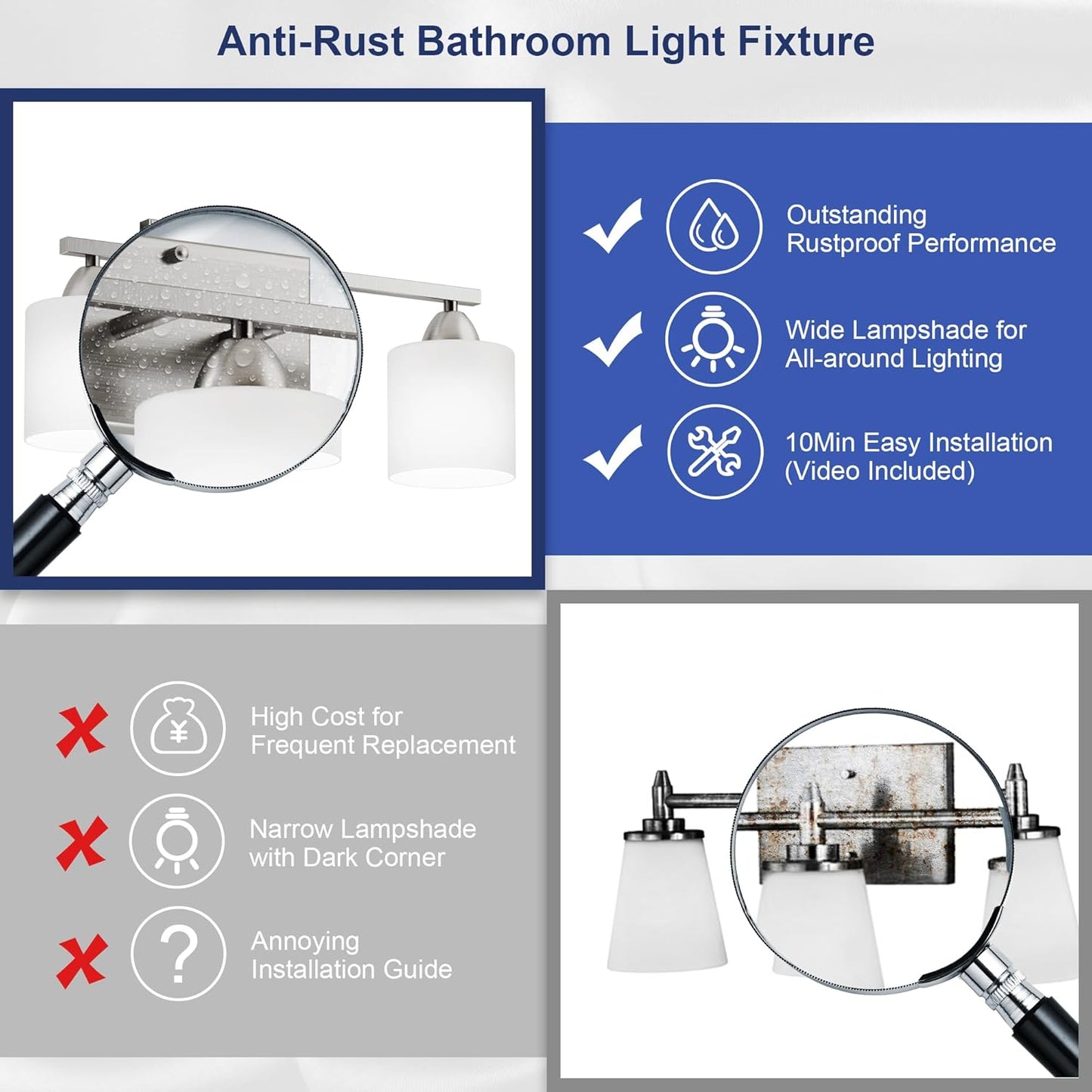 Anti-Rust Bathroom Light Fixture

Outstanding Rustproof Performance

Wide Lampshade for All-around Lighting

10Min Easy Installation (Video Included)

¥

High Cost for Frequent Replacement

Narrow Lampshade with Dark Corner

?

Annoying Installation Guide