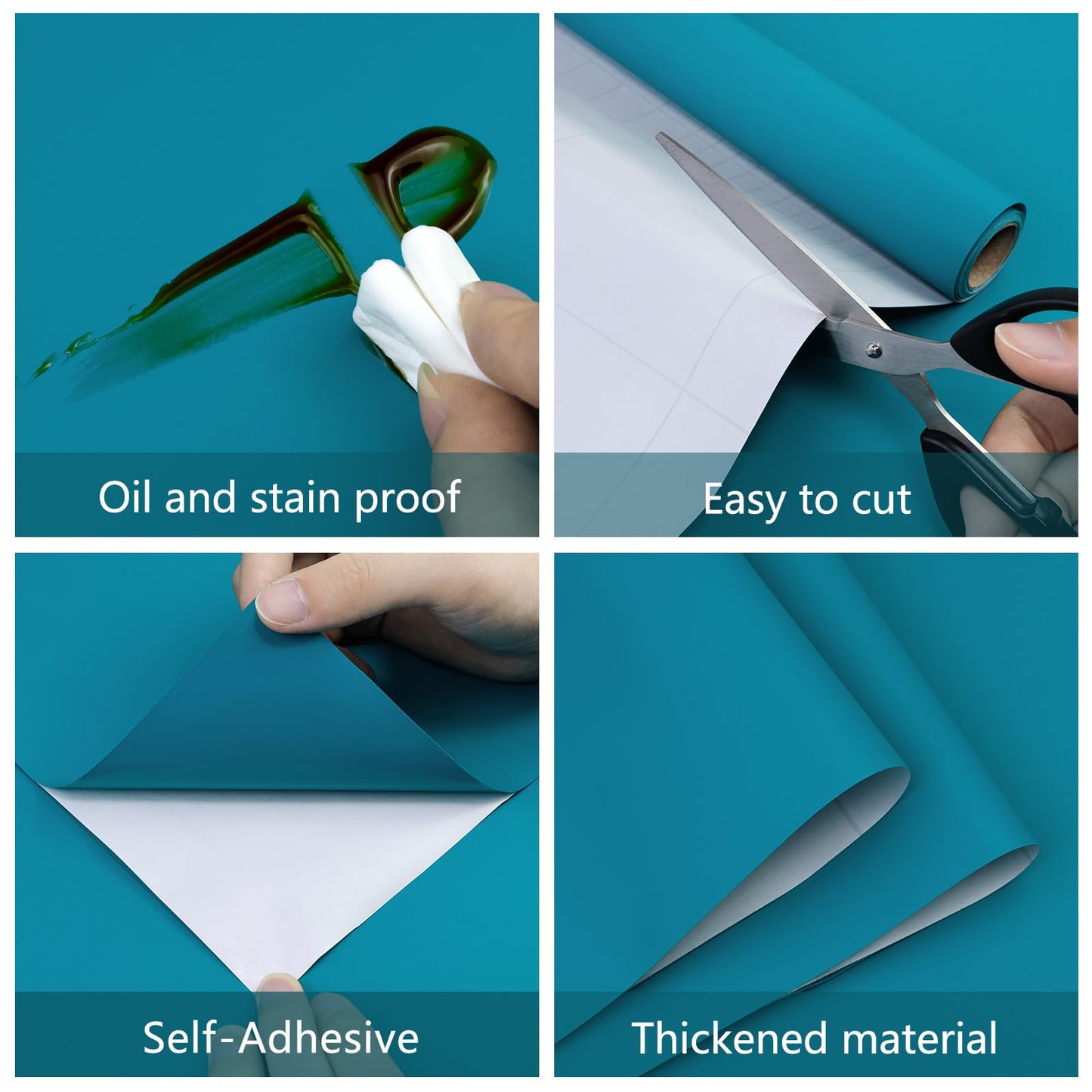 Oil and stain proof

Easy to cut

Self-Adhesive

Thickened material