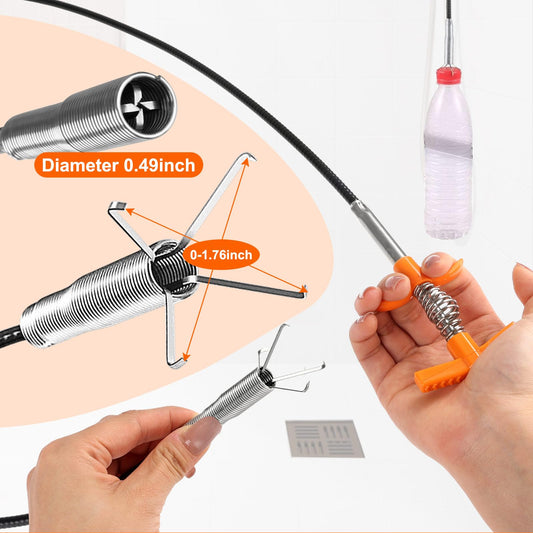 Diameter 0.49inch

0-1.76inch