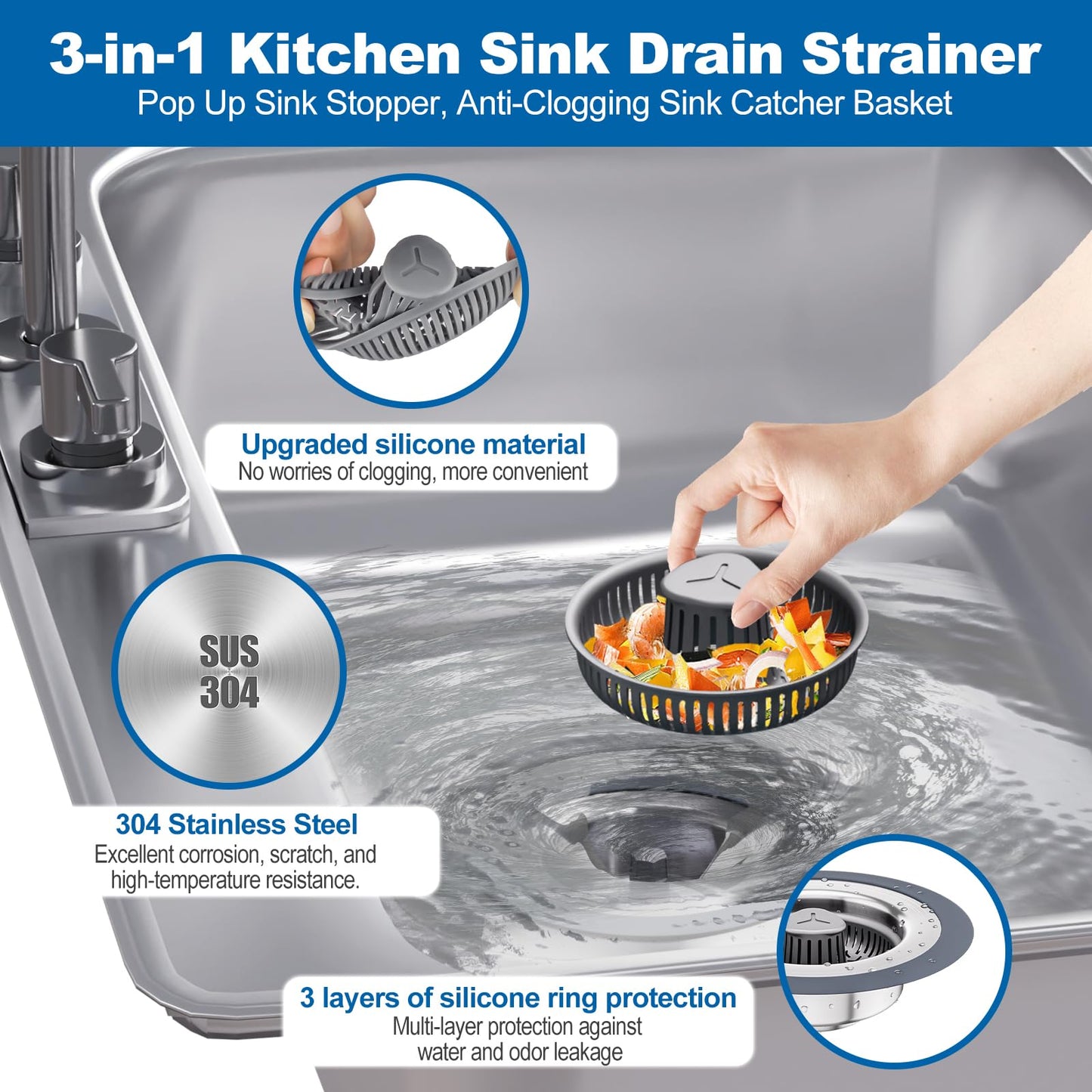 3-in-1 Kitchen Sink Drain Strainer
Pop Up Sink Stopper, Anti-Clogging Sink Catcher Basket

Upgraded silicone material
No worries of clogging, more convenient

SUS 304

304 Stainless Steel
Excellent corrosion, scratch, and high-temperature resistance.

3 layers of silicone ring protection
Multi-layer protection against water and odor leakage