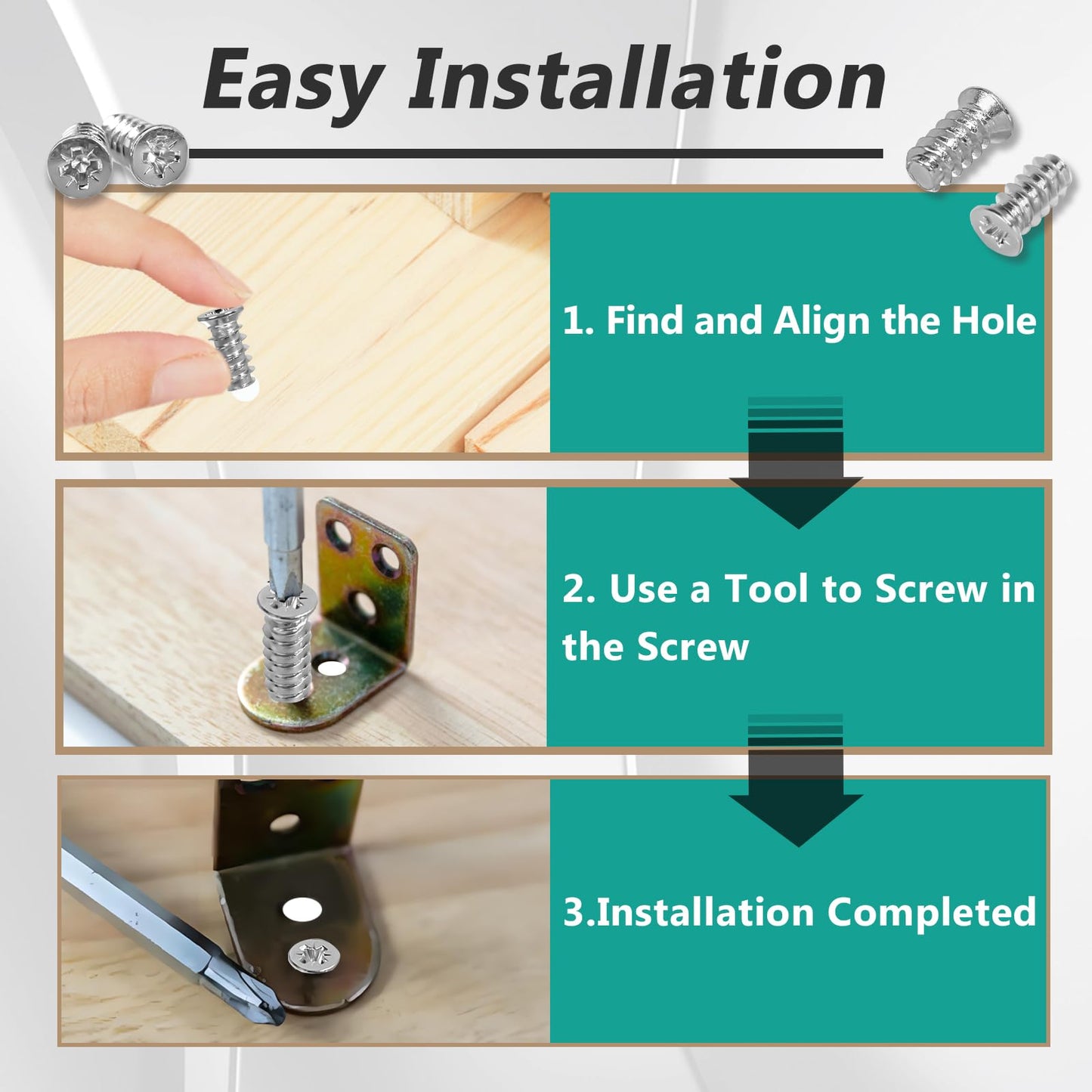 Easy Installation

1. Find and Align the Hole

2. Use a Tool to Screw in the Screw

3.Installation Completed