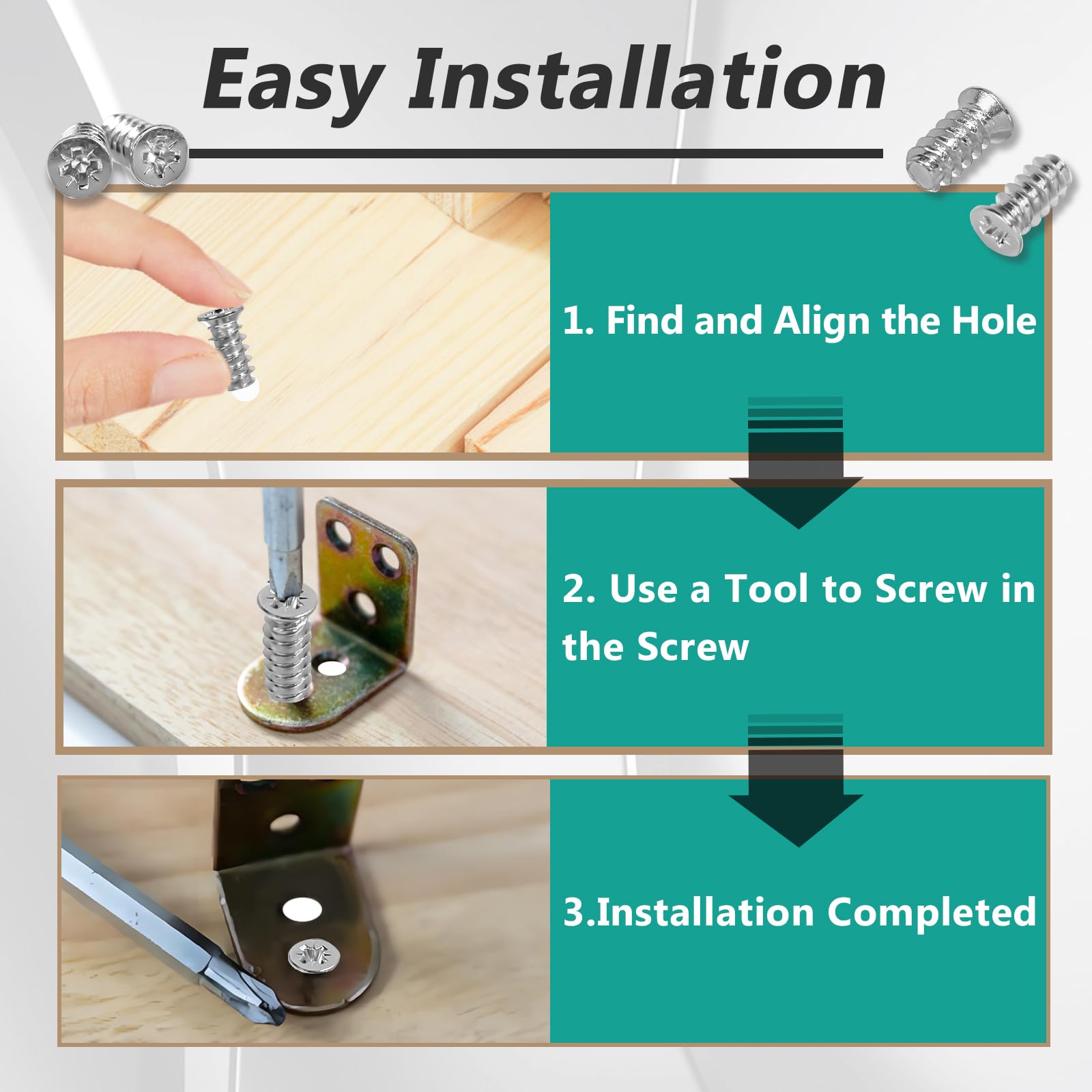 Easy Installation

1. Find and Align the Hole

2. Use a Tool to Screw in the Screw

3.Installation Completed