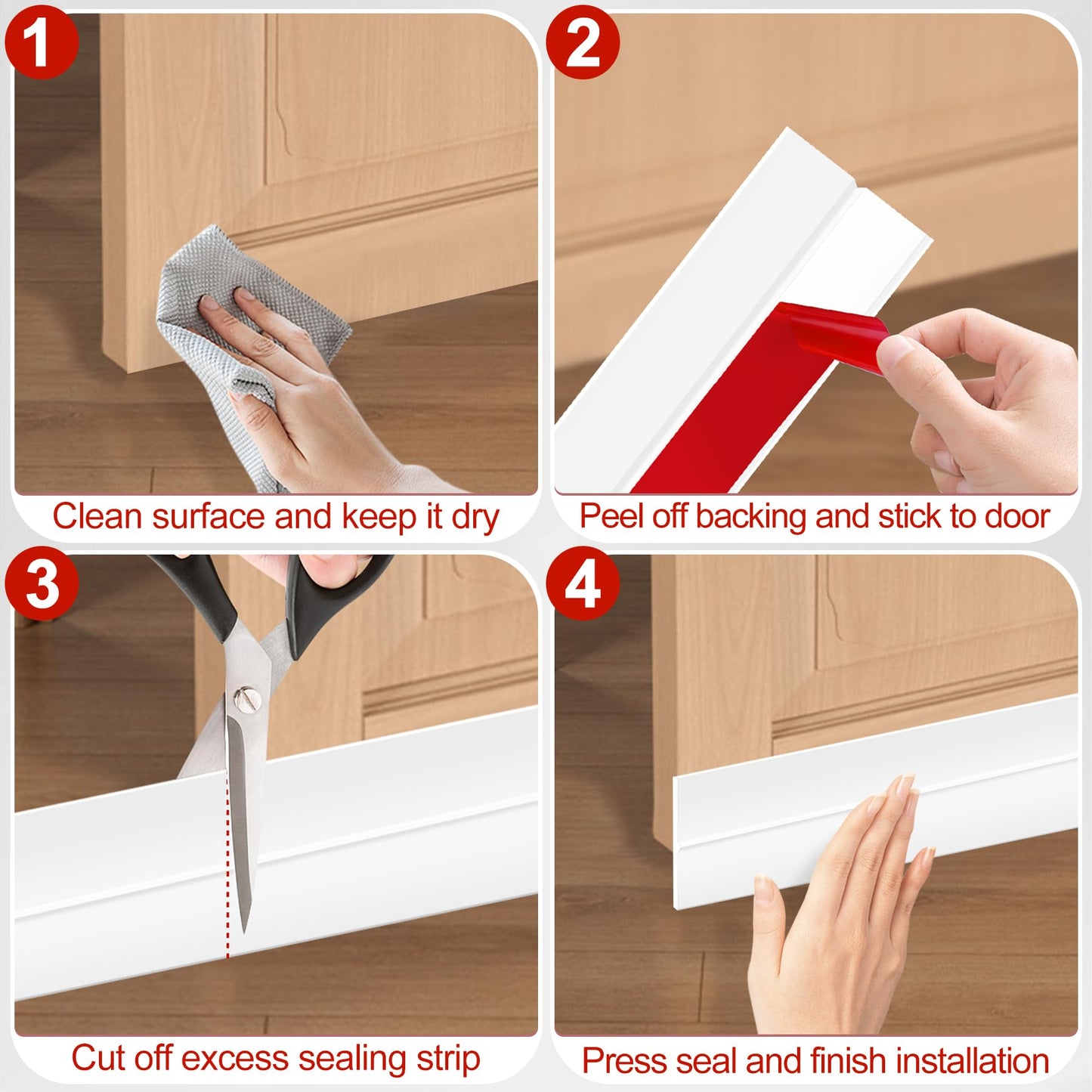 1
Clean surface and keep it dry

2
Peel off backing and stick to door

3
Cut off excess sealing strip

4
Press seal and finish installation