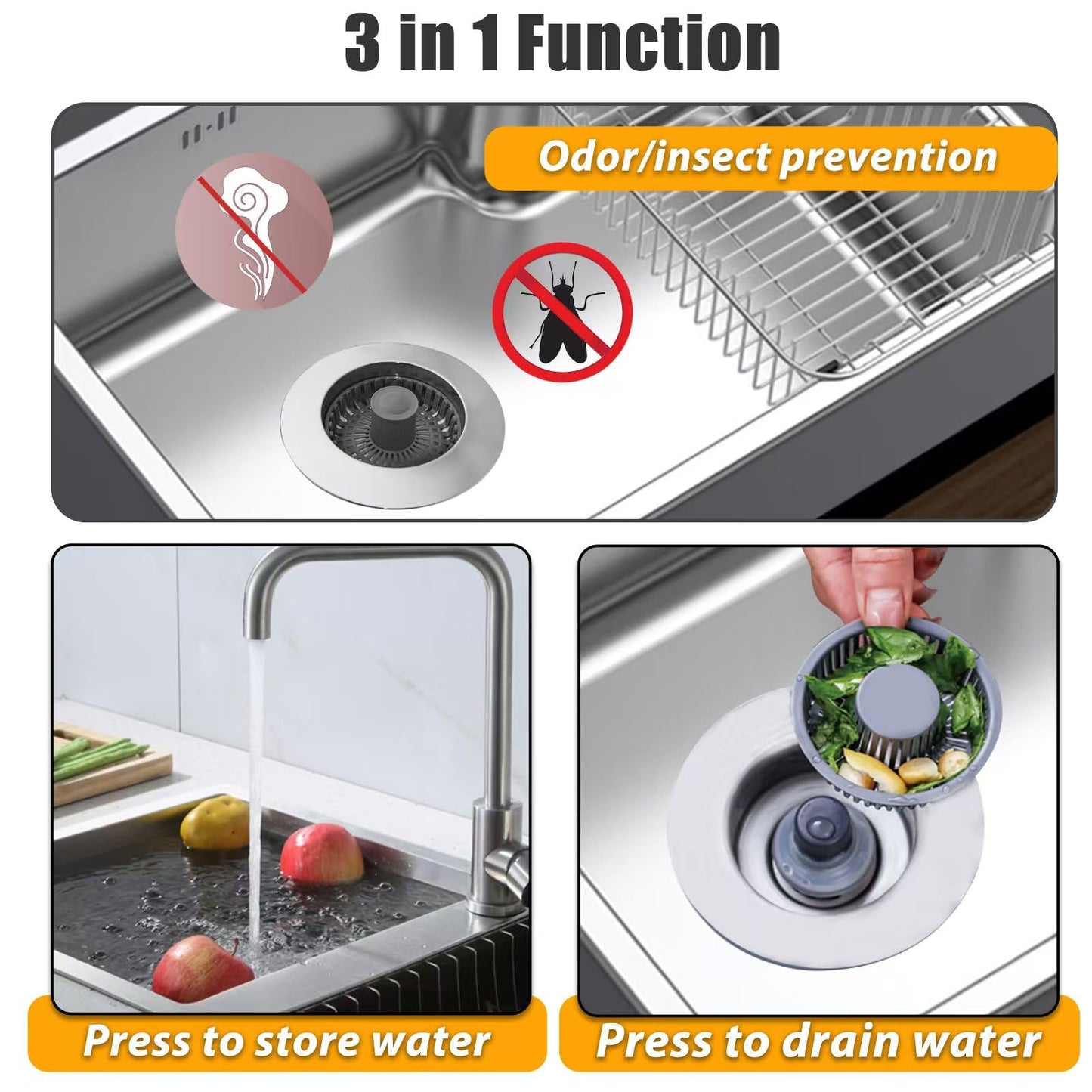 3 in 1 Function

Odor/insect prevention

Press to store water

Press to drain water