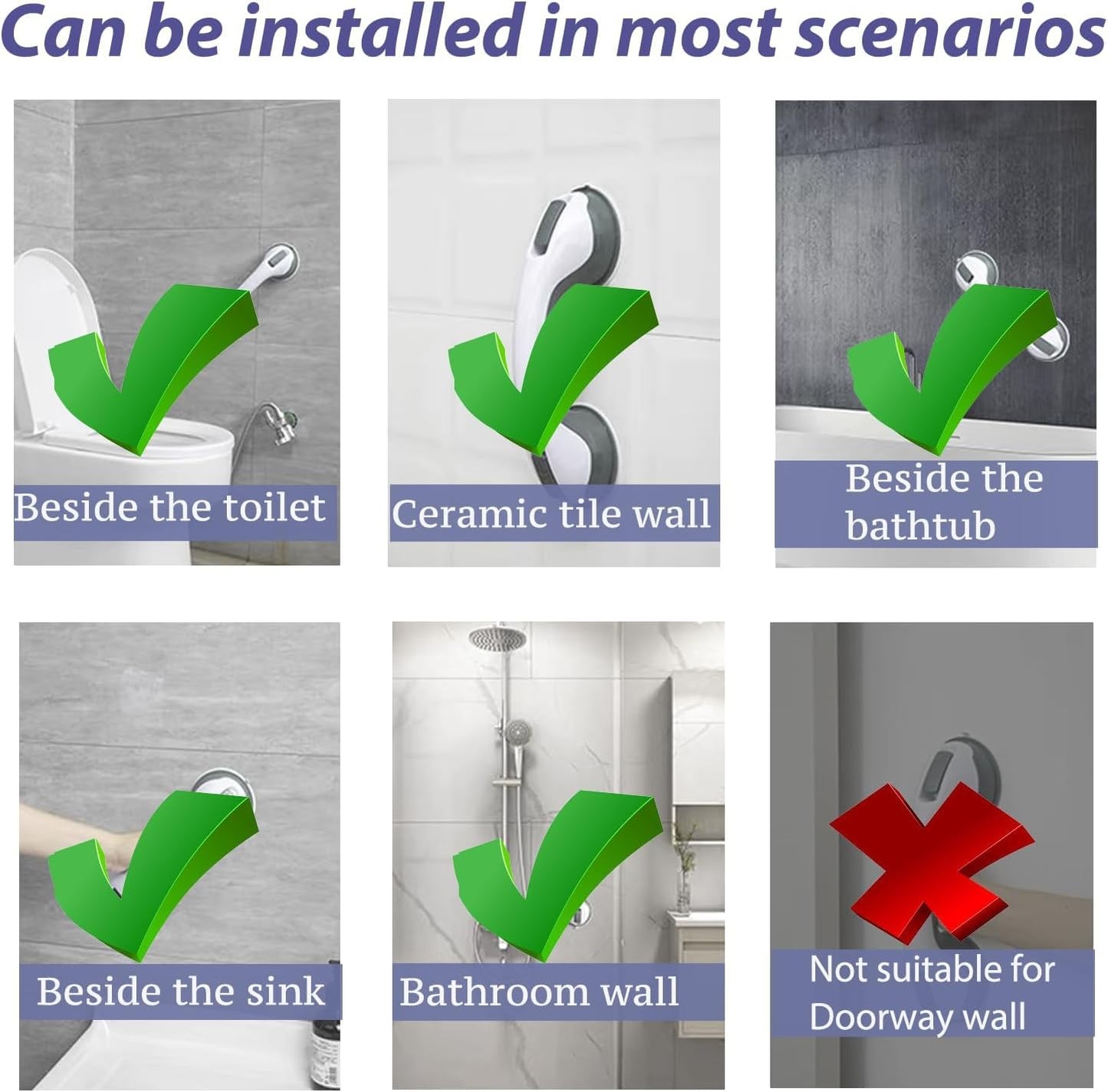 Can be installed in most scenarios

Beside the toilet

Ceramic tile wall

Beside the bathtub

Beside the sink

Bathroom wall

Not suitable for Doorway wall