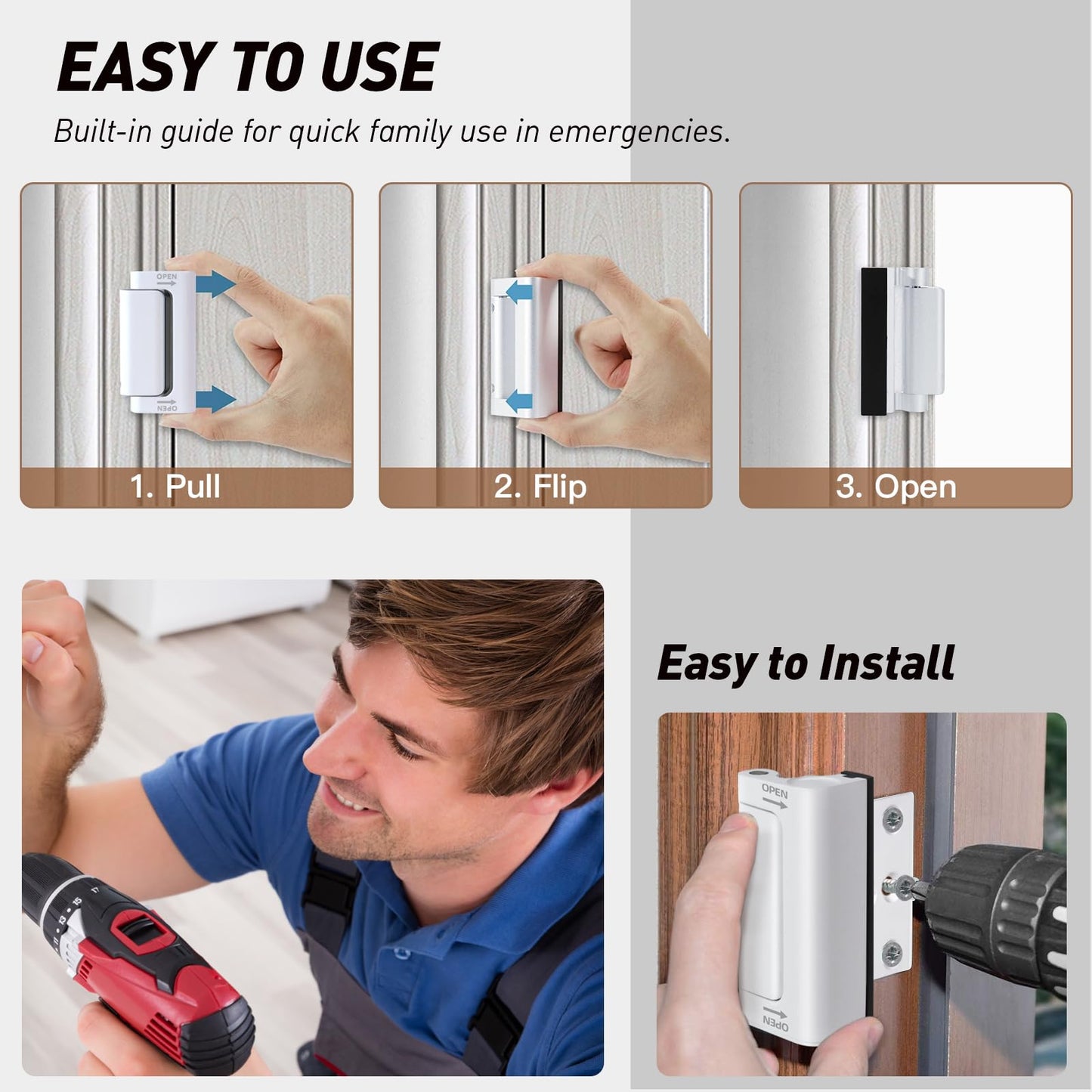 EASY TO USE

Built-in guide for quick family use in emergencies.

OPEN

OPEN

1. Pull

2. Flip

3. Open

Easy to Install

OPEN

OPEN