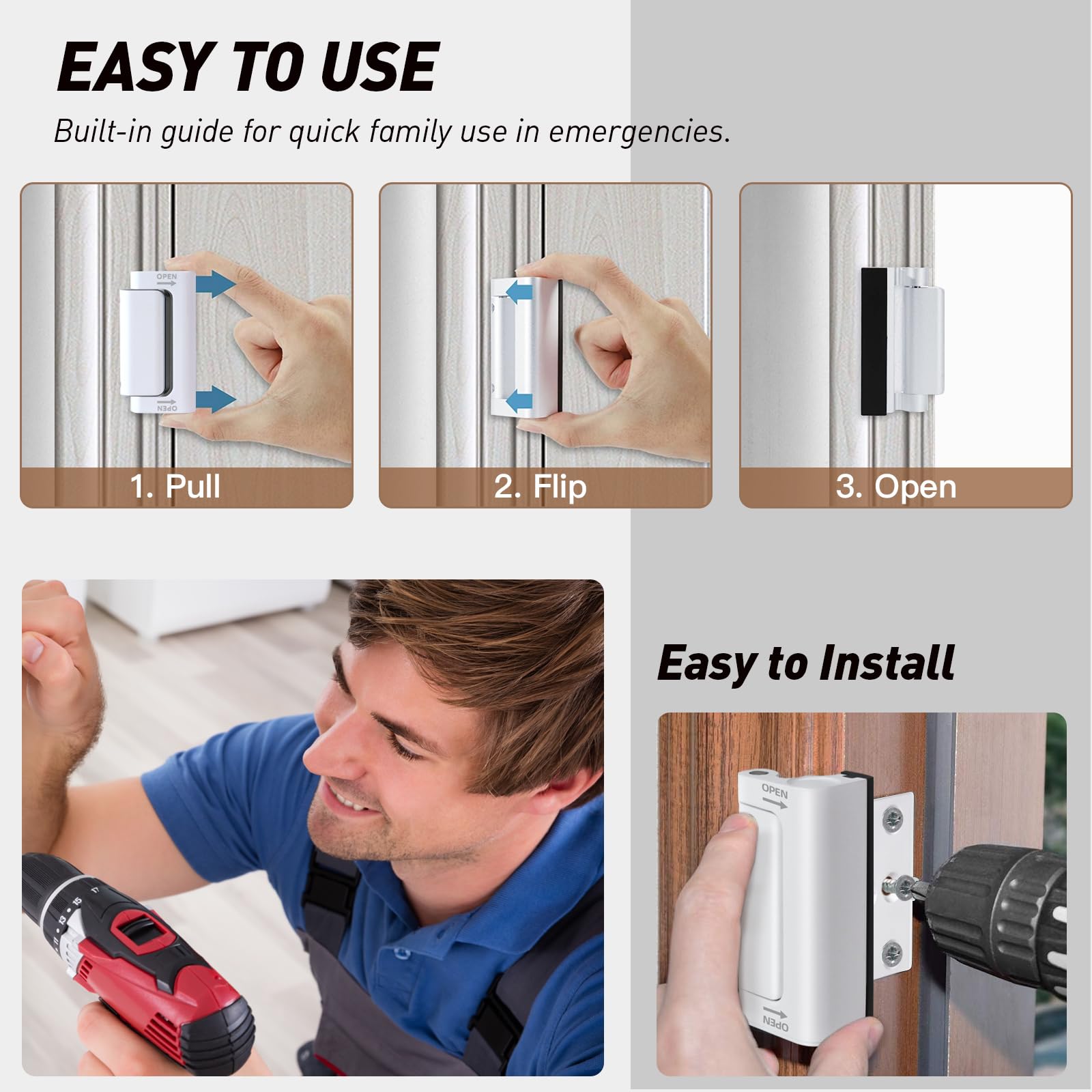 EASY TO USE

Built-in guide for quick family use in emergencies.

OPEN

OPEN

1. Pull

2. Flip

3. Open

Easy to Install

OPEN

OPEN