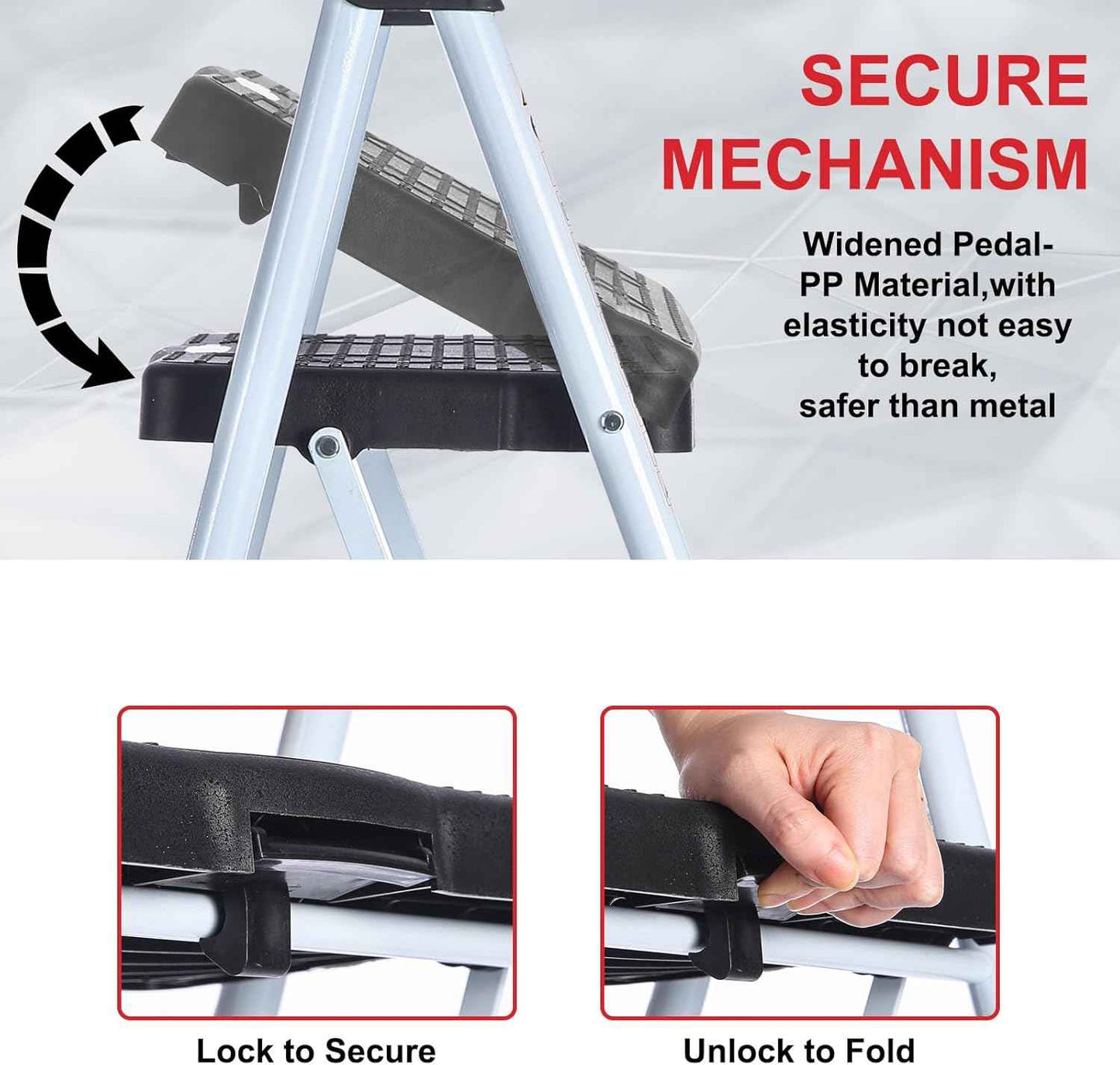 SECURE MECHANISM

Widened Pedal-PP Material,with elasticity not easy to break, safer than metal

Lock to Secure

Unlock to Fold