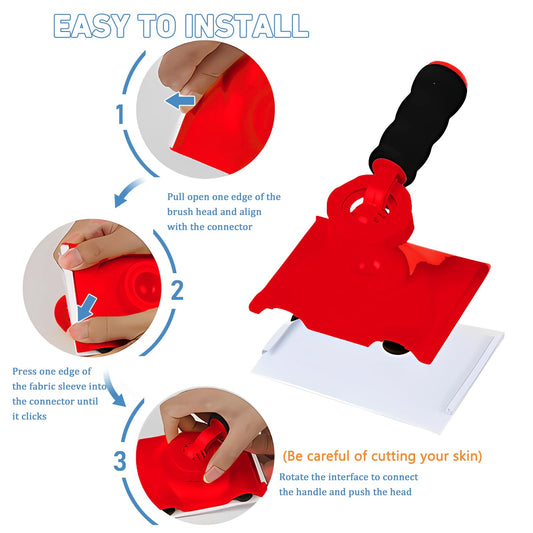 EASY TO INSTALL

1

Pull open one edge of the brush head and align with the connector

2

Press one edge of the fabric sleeve into the connector until it clicks

3

(Be careful of cutting your skin)

Rotate the interface to connect the handle and push the head