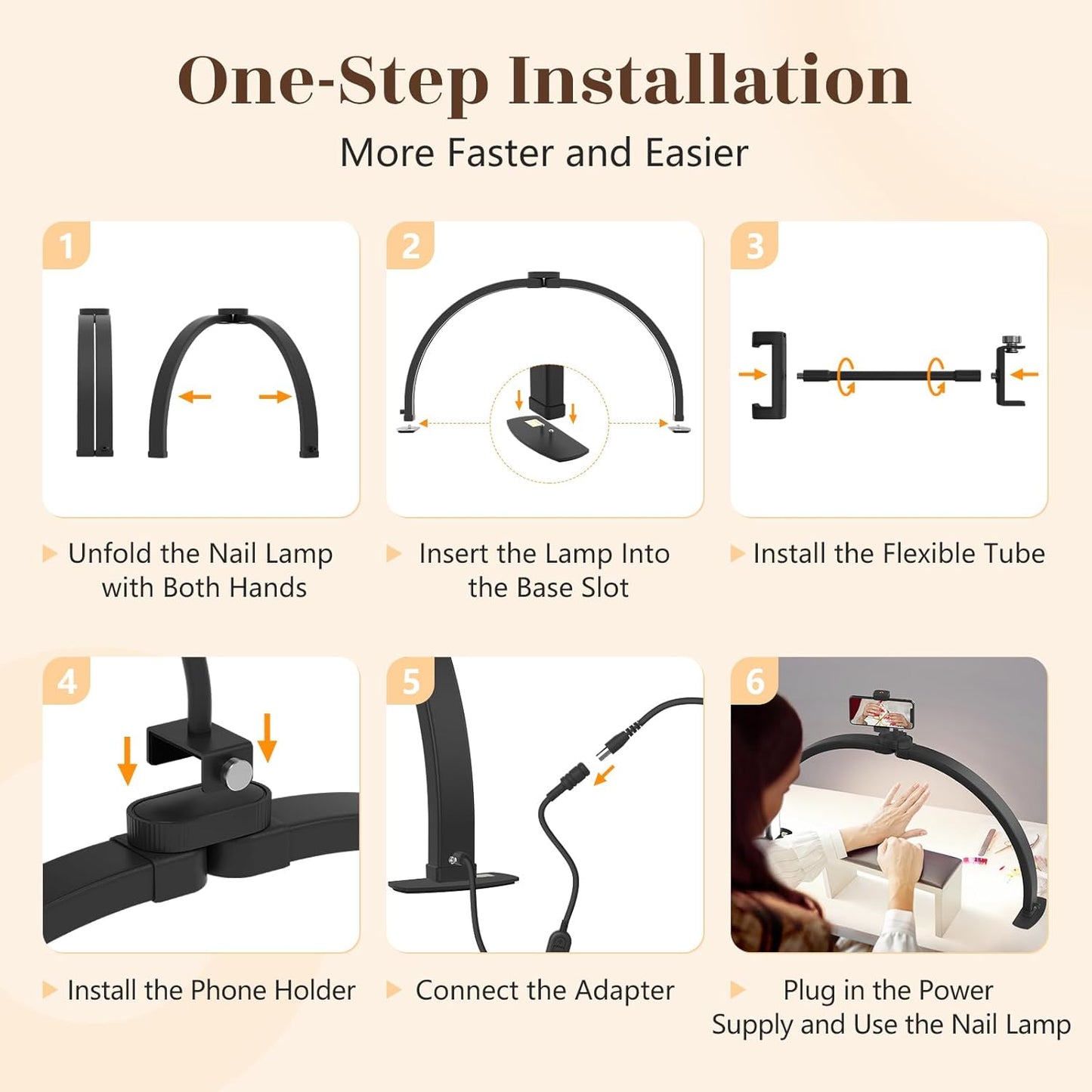 One-Step Installation

More Faster and Easier

1

Unfold the Nail Lamp with Both Hands

2

Insert the Lamp Into the Base Slot

3

Install the Flexible Tube

4

Install the Phone Holder

5

Connect the Adapter

6

Plug in the Power Supply and Use the Nail Lamp