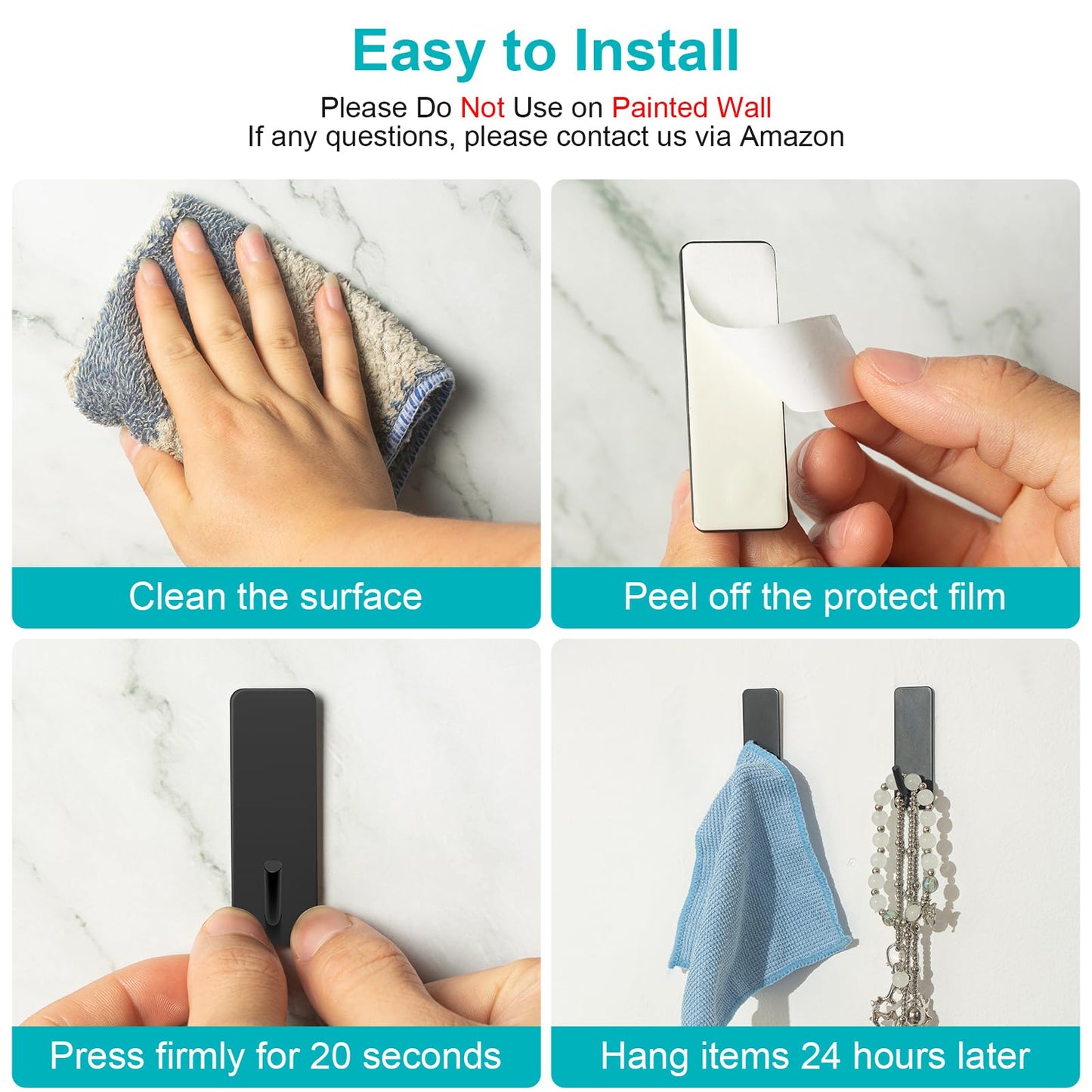 Easy to Install

Please Do Not Use on Painted Wall
If any questions, please contact us via Amazon

Clean the surface

Peel off the protect film

Press firmly for 20 seconds

Hang items 24 hours later