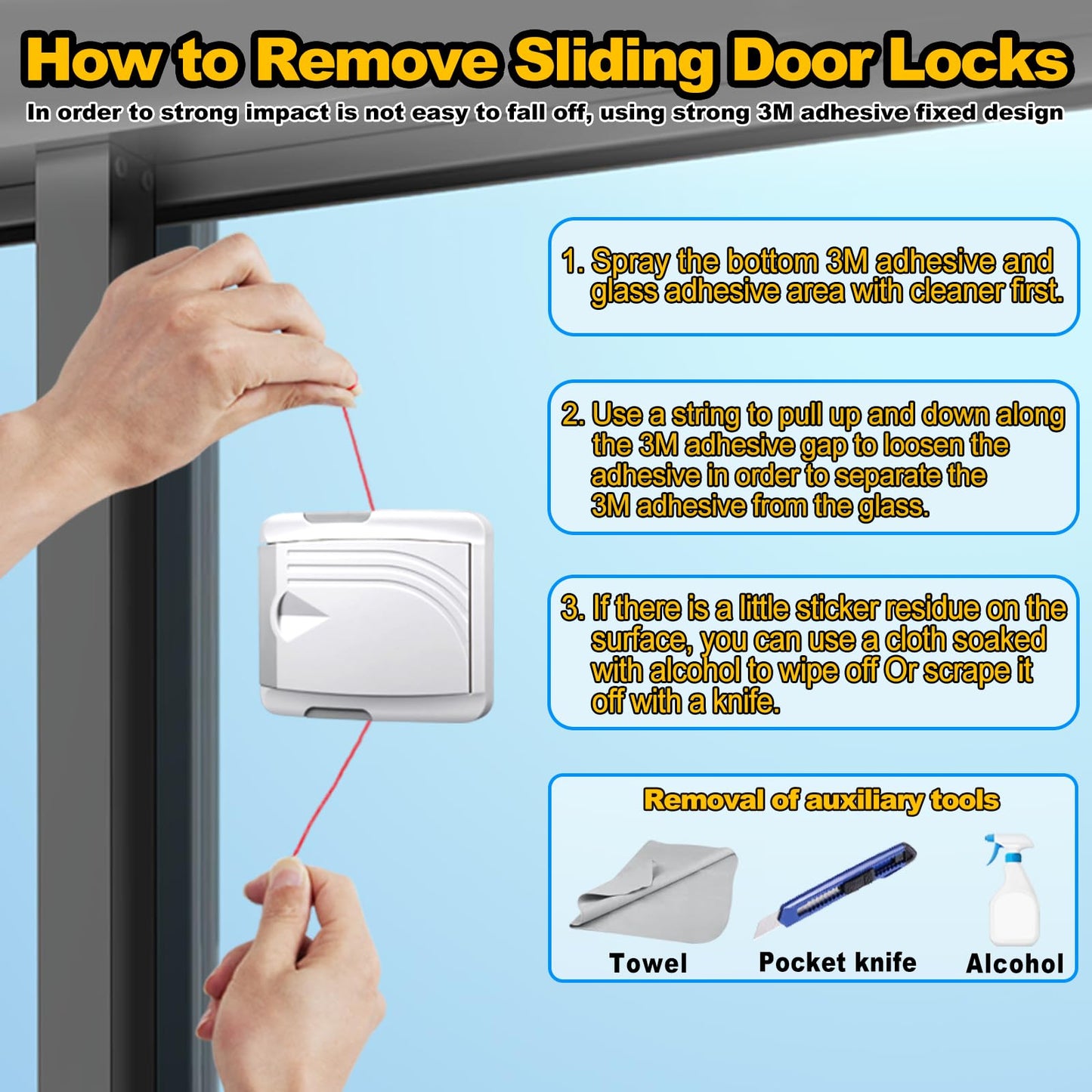 How to Remove Sliding Door Locks

In order to strong impact is not easy to fall off, using strong 3M adhesive fixed design

1. Spray the bottom 3M adhesive and glass adhesive area with cleaner first.

2. Use a string to pull up and down along the 3M adhesive gap to loosen the adhesive in order to separate the 3M adhesive from the glass.

3. If there is a little sticker residue on the surface, you can use a cloth soaked with alcohol to wipe off Or scrape it off with a knife.

Removal of auxiliary tools

Towel

Pocket knife

Alcohol