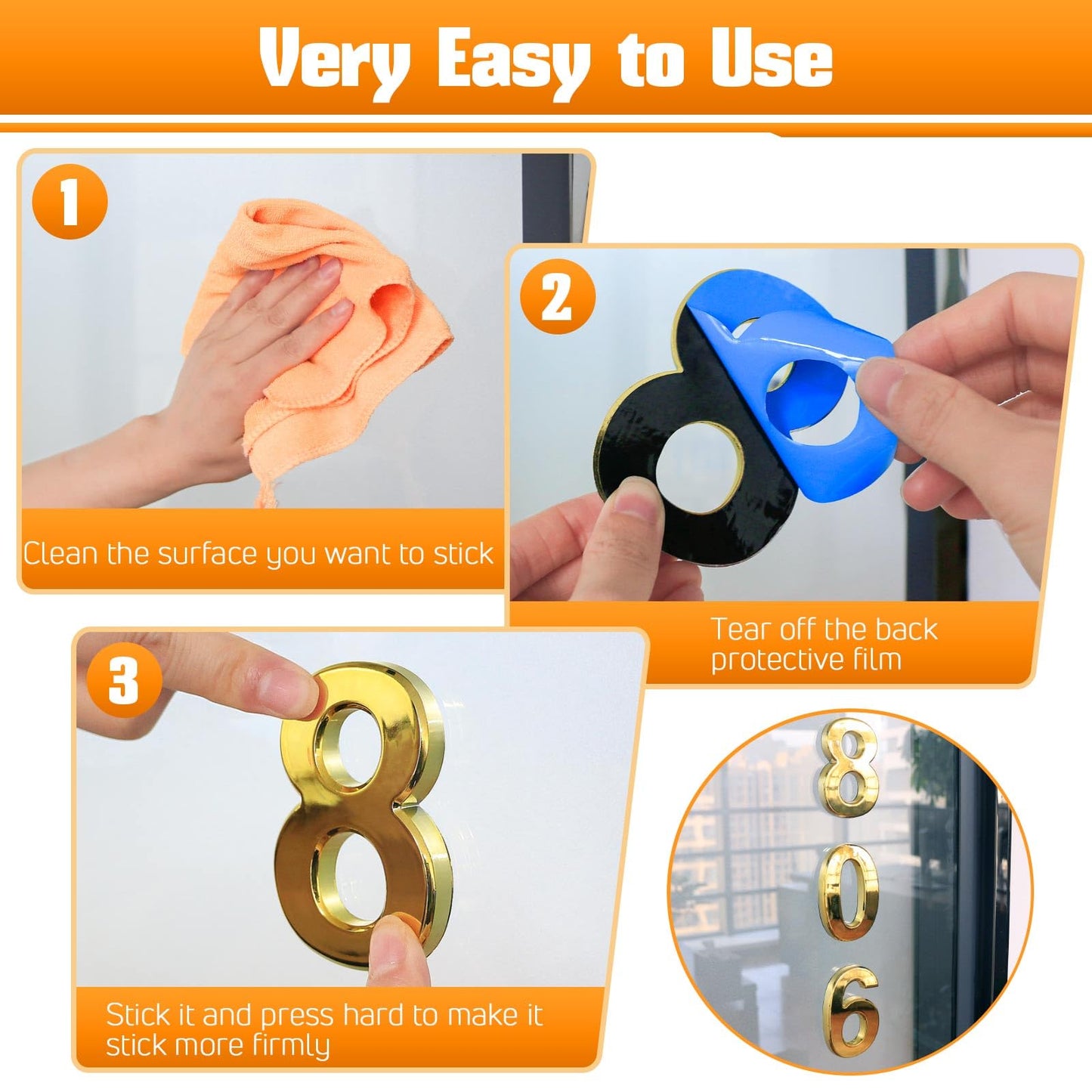 Very Easy to Use

1

Clean the surface you want to stick

2

Tear off the back protective film

3

Stick it and press hard to make it stick more firmly

8
0
6