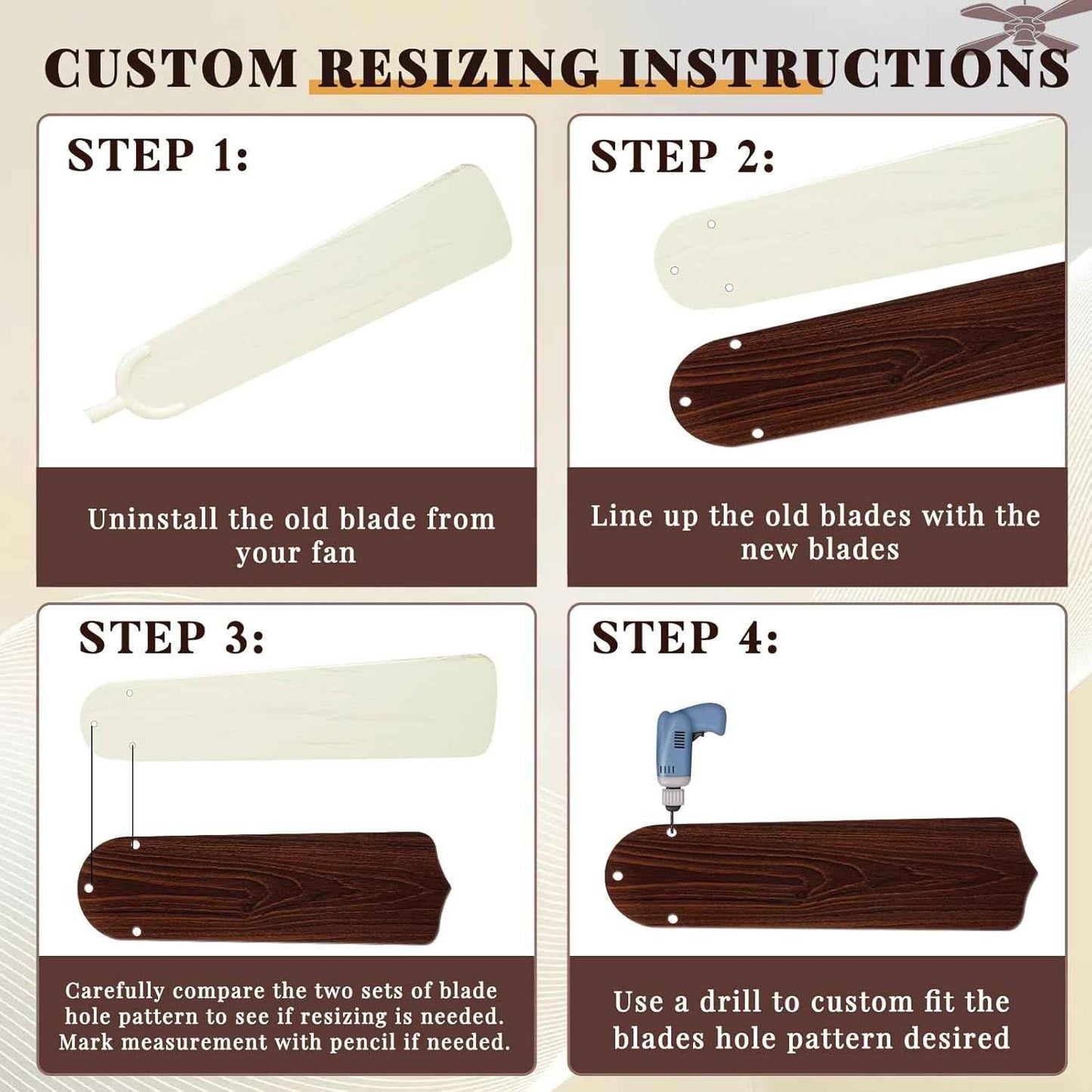 CUSTOM RESIZING INSTRUCTIONS

STEP 1:

Uninstall the old blade from your fan

STEP 2:

Line up the old blades with the new blades

STEP 3:

Carefully compare the two sets of blade hole pattern to see if resizing is needed. Mark measurement with pencil if needed.

STEP 4:

Use a drill to custom fit the blades hole pattern desired