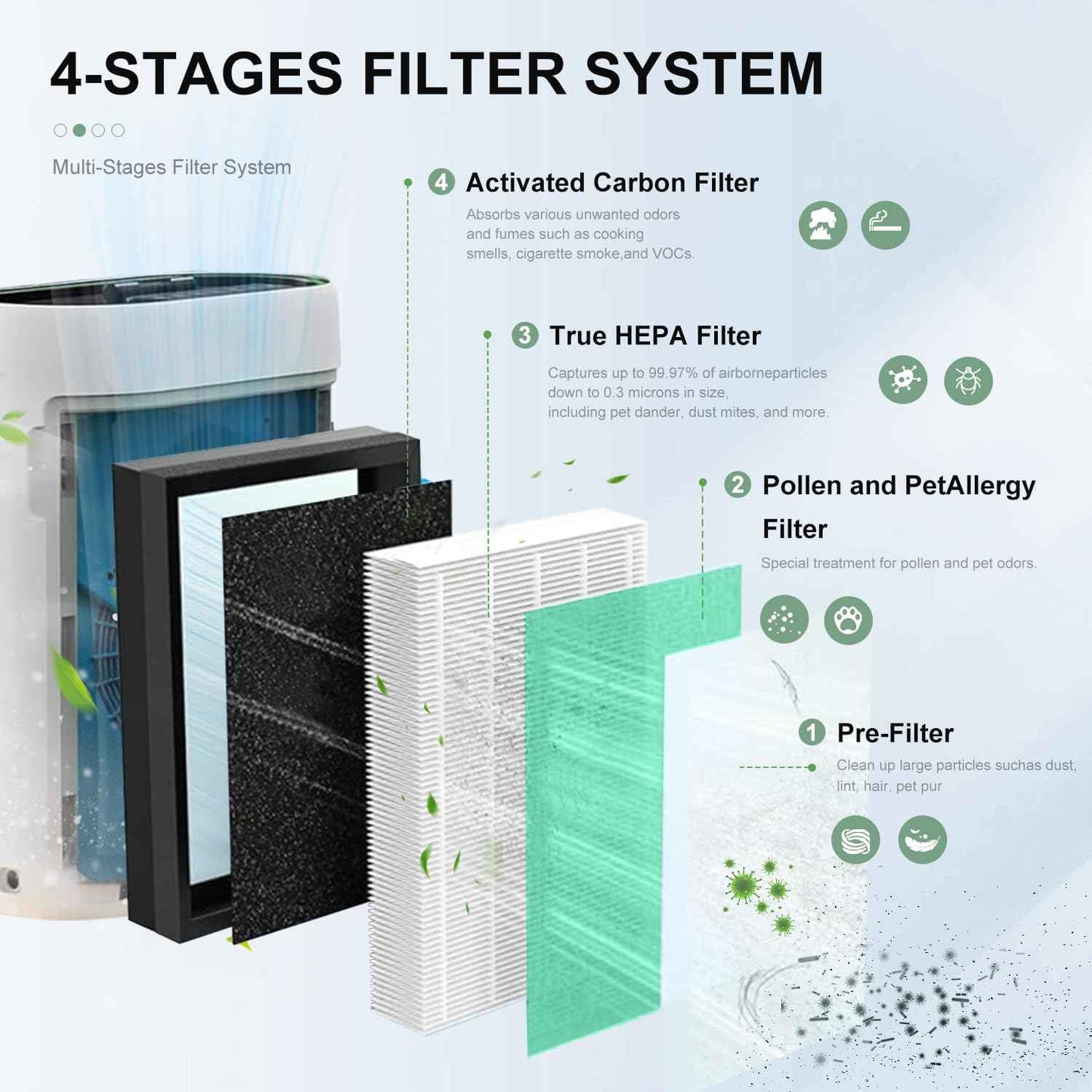 4-STAGES FILTER SYSTEM

Multi-Stages Filter System

4 Activated Carbon Filter

Absorbs various unwanted odors and fumes such as cooking smells, cigarette smoke,and VOCs.

3 True HEPA Filter

Captures up to 99.97% of airborneparticles down to 0.3 microns in size, including pet dander, dust mites, and more.

2 Pollen and PetAllergy Filter

Special treatment for pollen and pet odors.

1 Pre-Filter

Clean up large particles suchas dust, lint, hair, pet pur