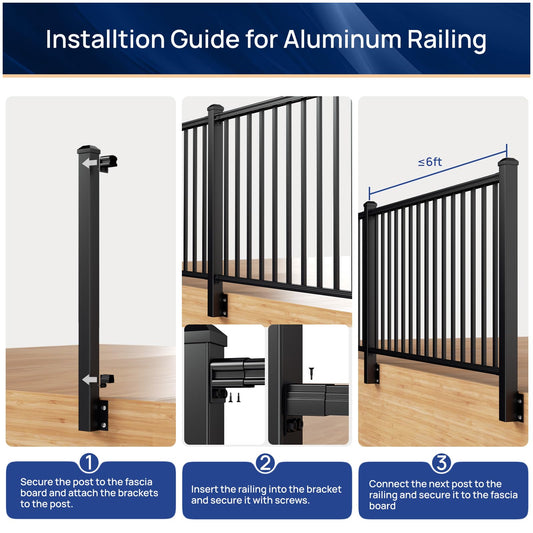 Installtion Guide for Aluminum Railing

≤6ft

1
Secure the post to the fascia board and attach the brackets to the post.

2
Insert the railing into the bracket and secure it with screws.

3
Connect the next post to the railing and secure it to the fascia board