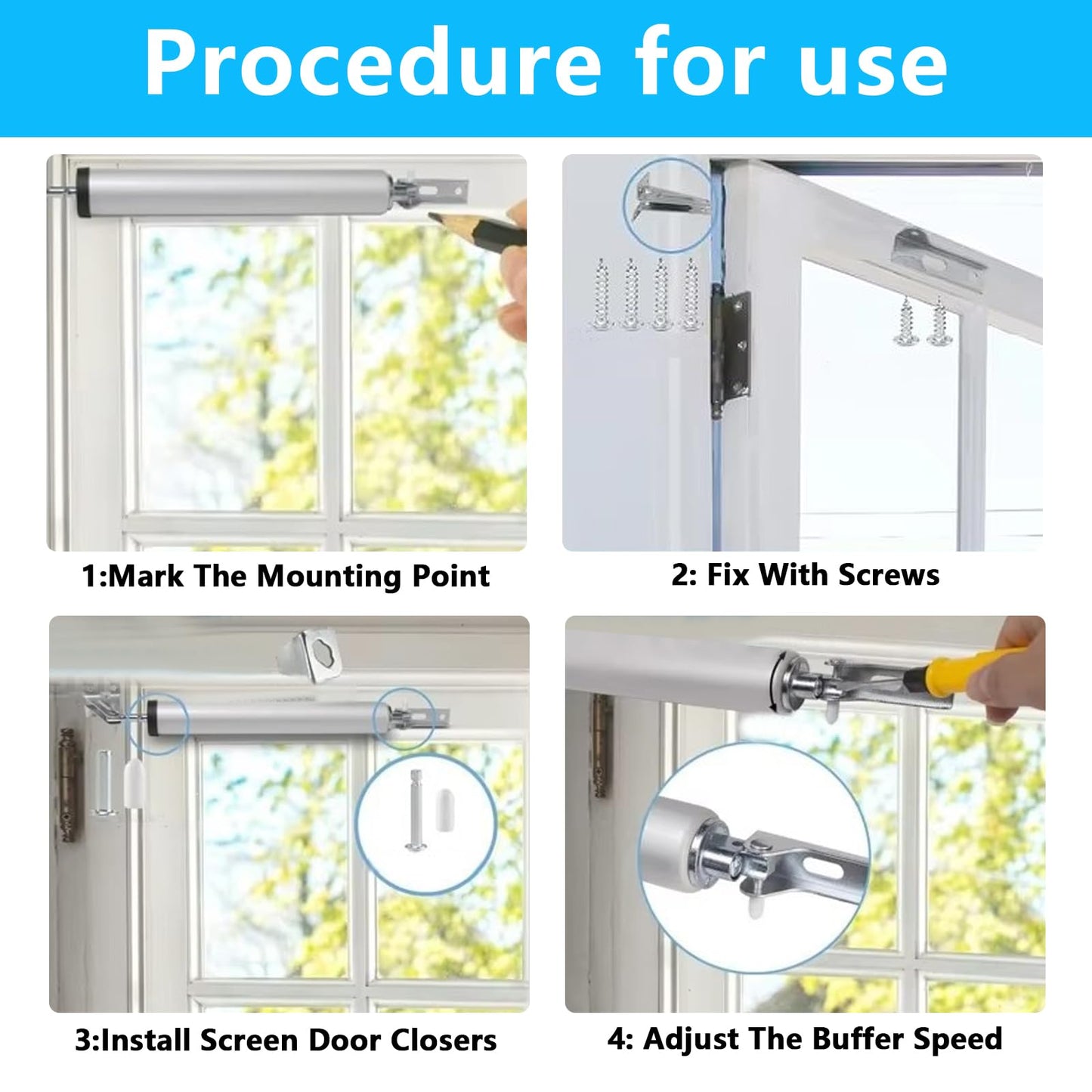 Procedure for use

1:Mark The Mounting Point

2: Fix With Screws

3:Install Screen Door Closers

4: Adjust The Buffer Speed