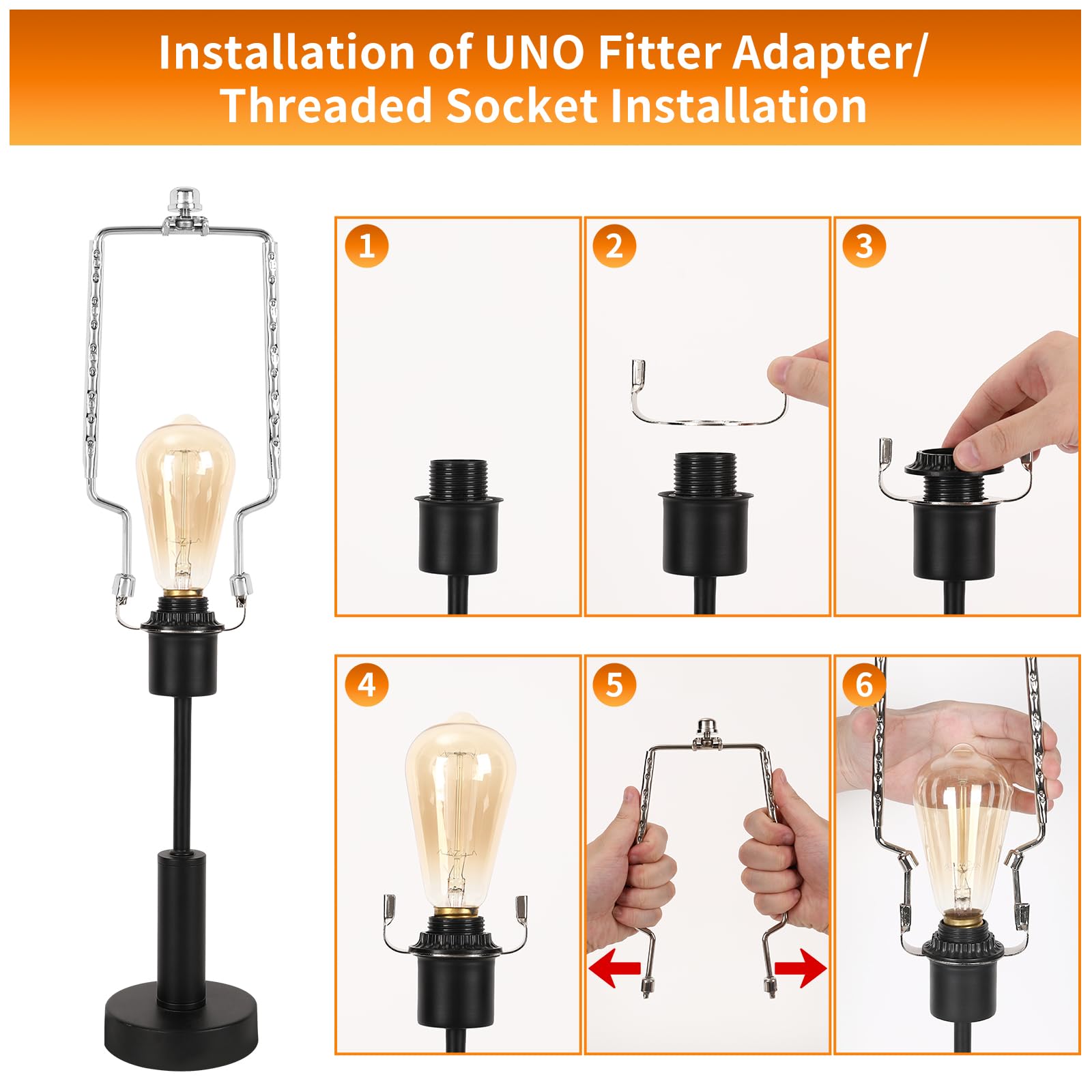 Installation of UNO Fitter Adapter/ Threaded Socket Installation

1

2

3

4

5

6