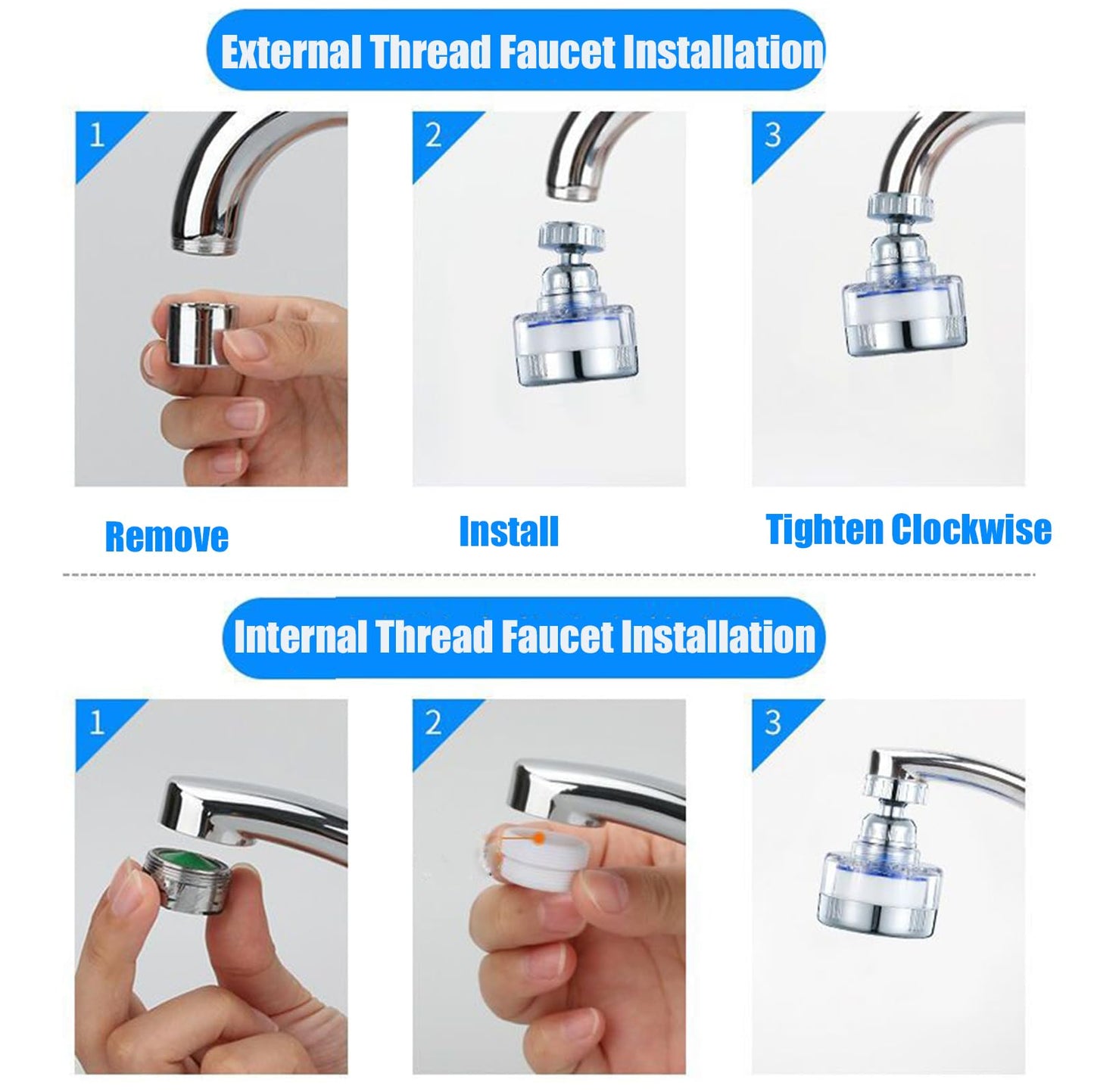 External Thread Faucet Installation

1

2

3

Remove

Install

Tighten Clockwise

Internal Thread Faucet Installation

1

2

3