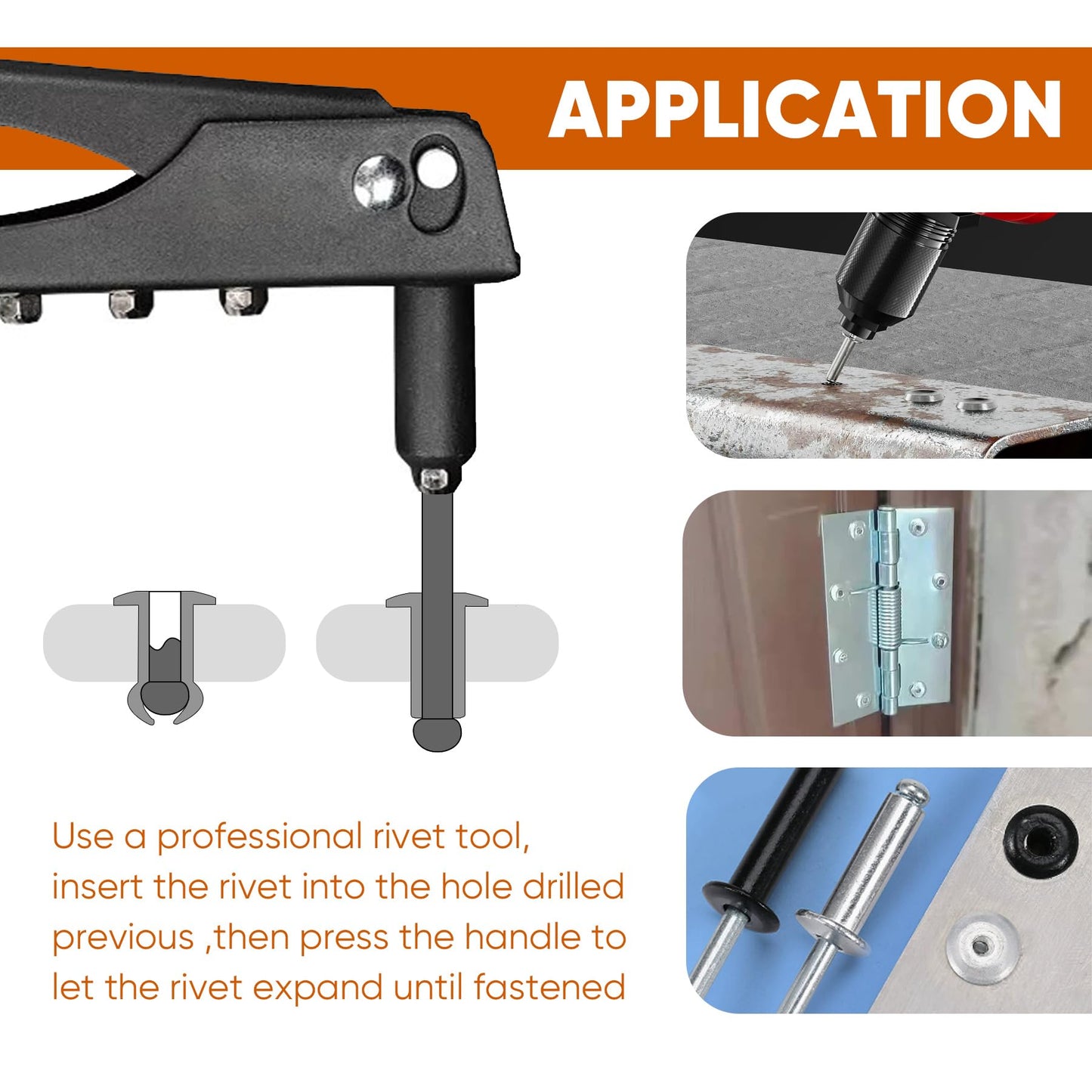 APPLICATION

Use a professional rivet tool, insert the rivet into the hole drilled previous ,then press the handle to let the rivet expand until fastened