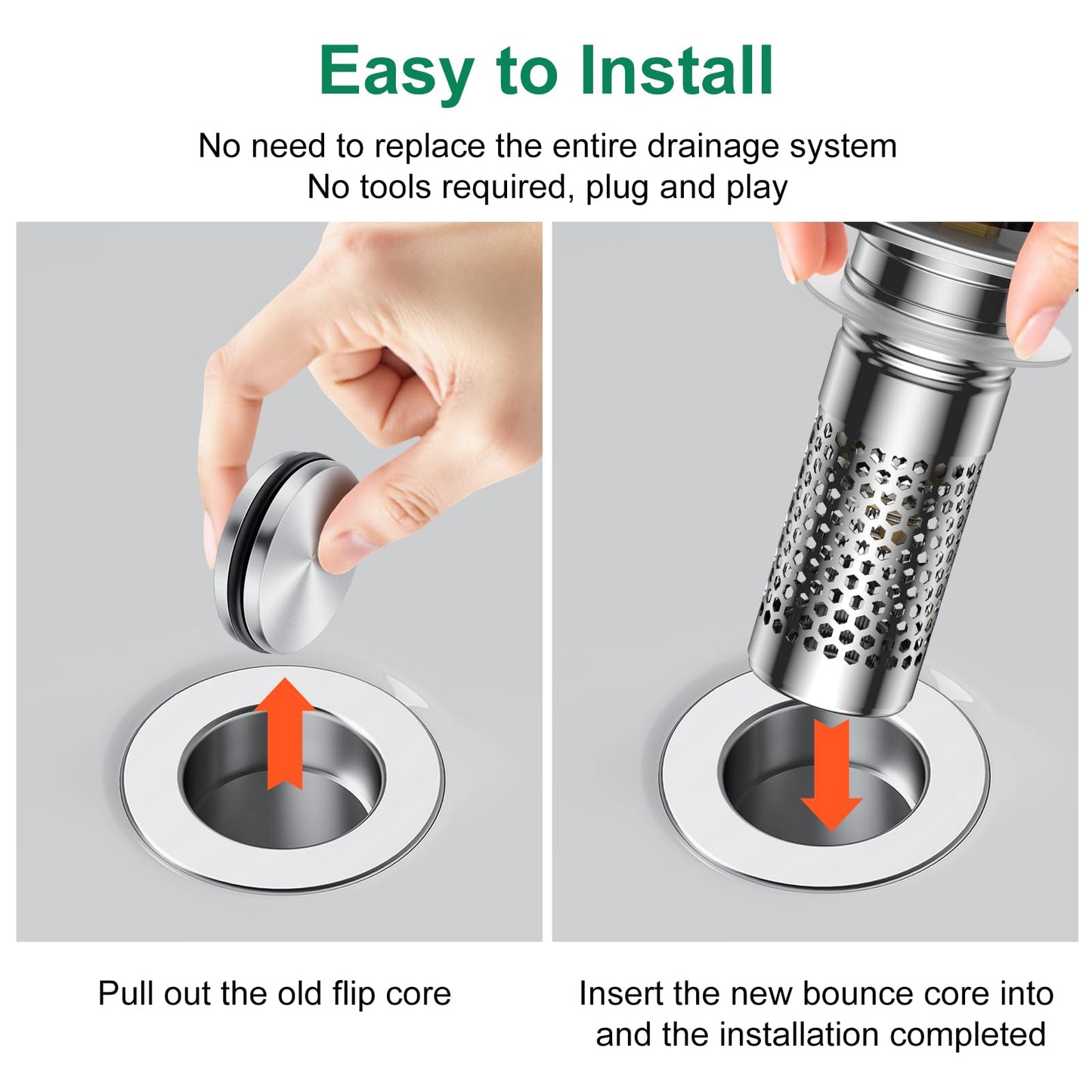 Easy to Install

No need to replace the entire drainage system
No tools required, plug and play

Pull out the old flip core

Insert the new bounce core into and the installation completed