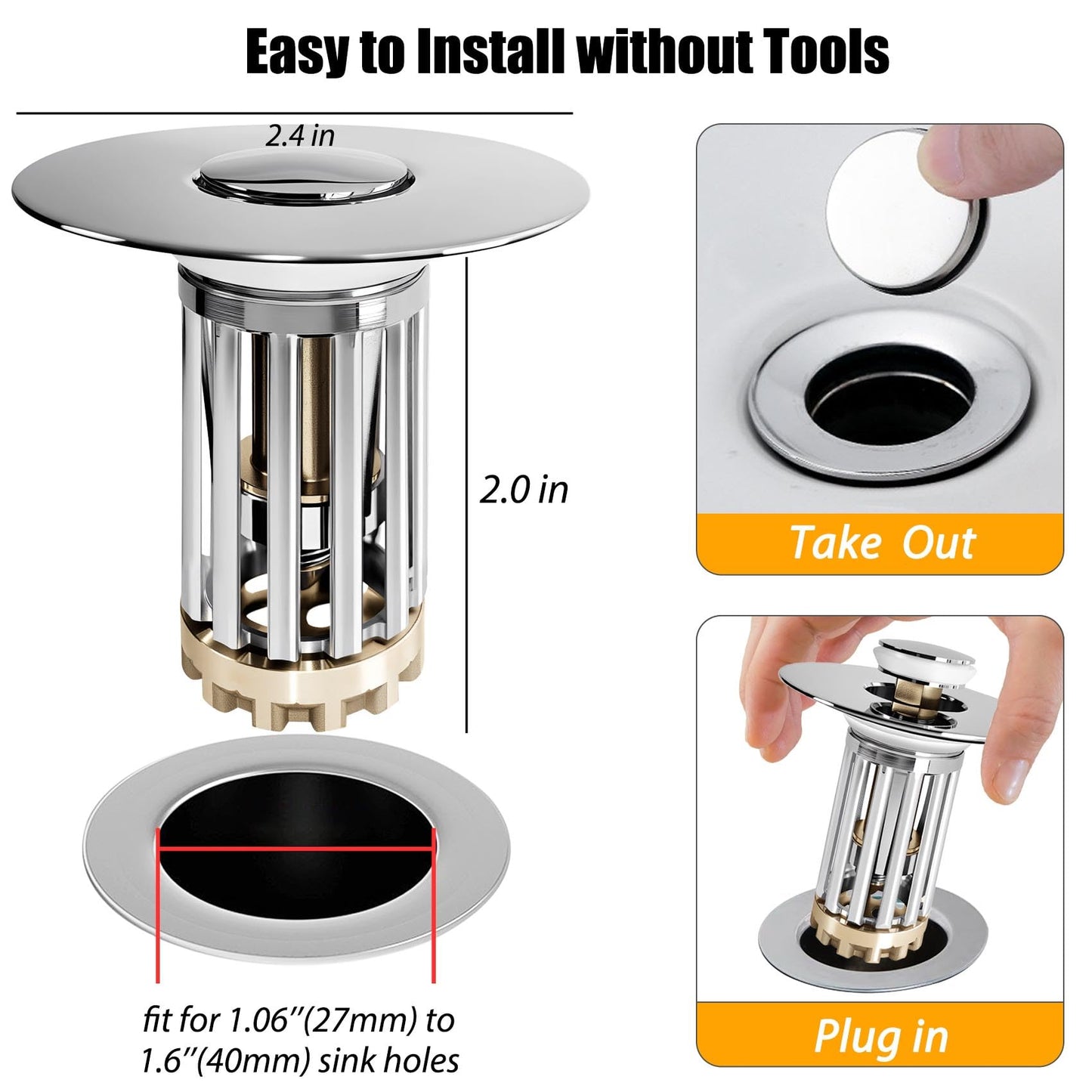 Easy to Install without Tools

2.4 in

2.0 in

fit for 1.06''(27mm) to 1.6''(40mm) sink holes

Take Out

Plug in