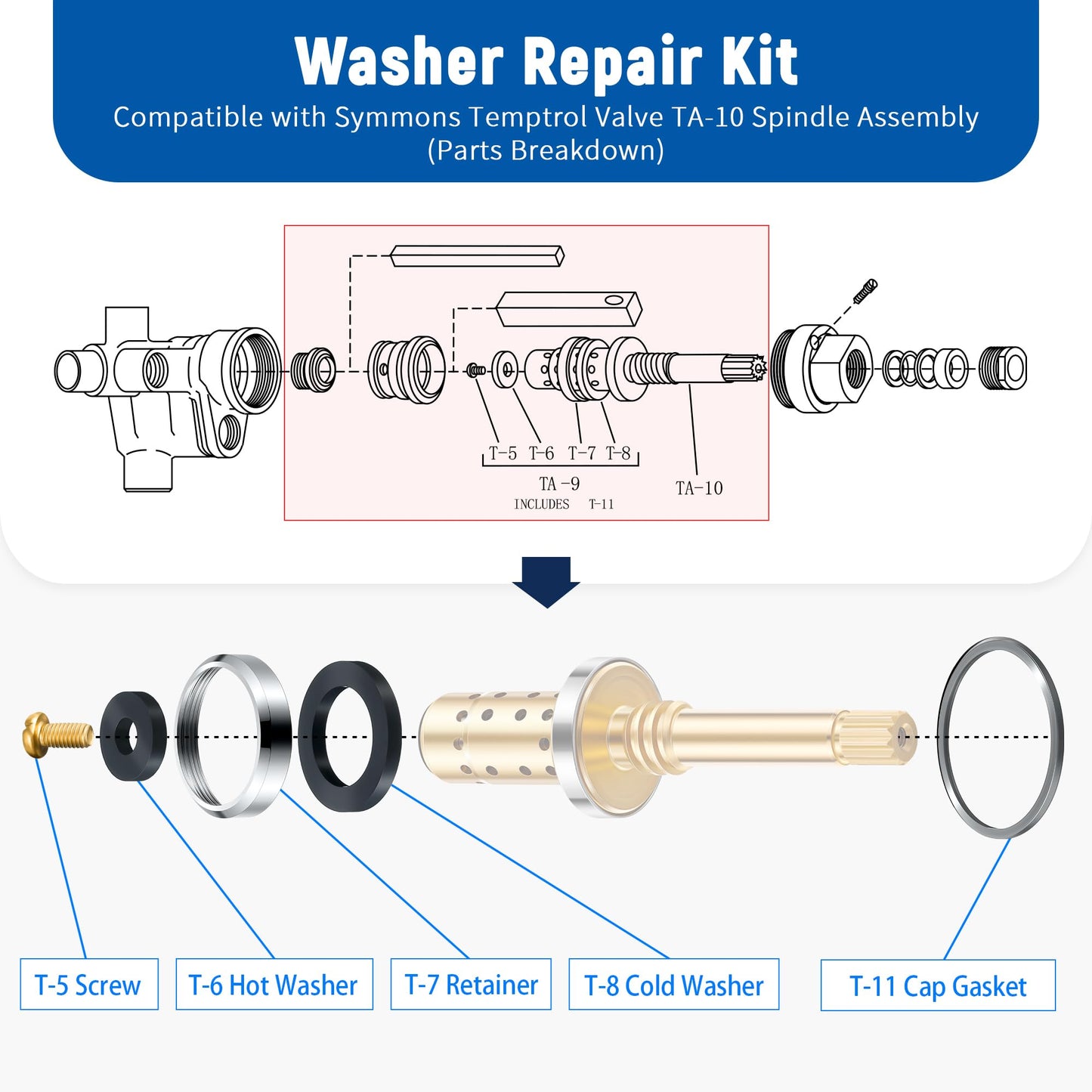 Washer Repair Kit

Compatible with Symmons Temptrol Valve TA-10 Spindle Assembly (Parts Breakdown)

T-5 T-6 T-7 T-8

TA -9

INCLUDES T-11

TA-10

T-5 Screw

T-6 Hot Washer

T-7 Retainer

T-8 Cold Washer

T-11 Cap Gasket