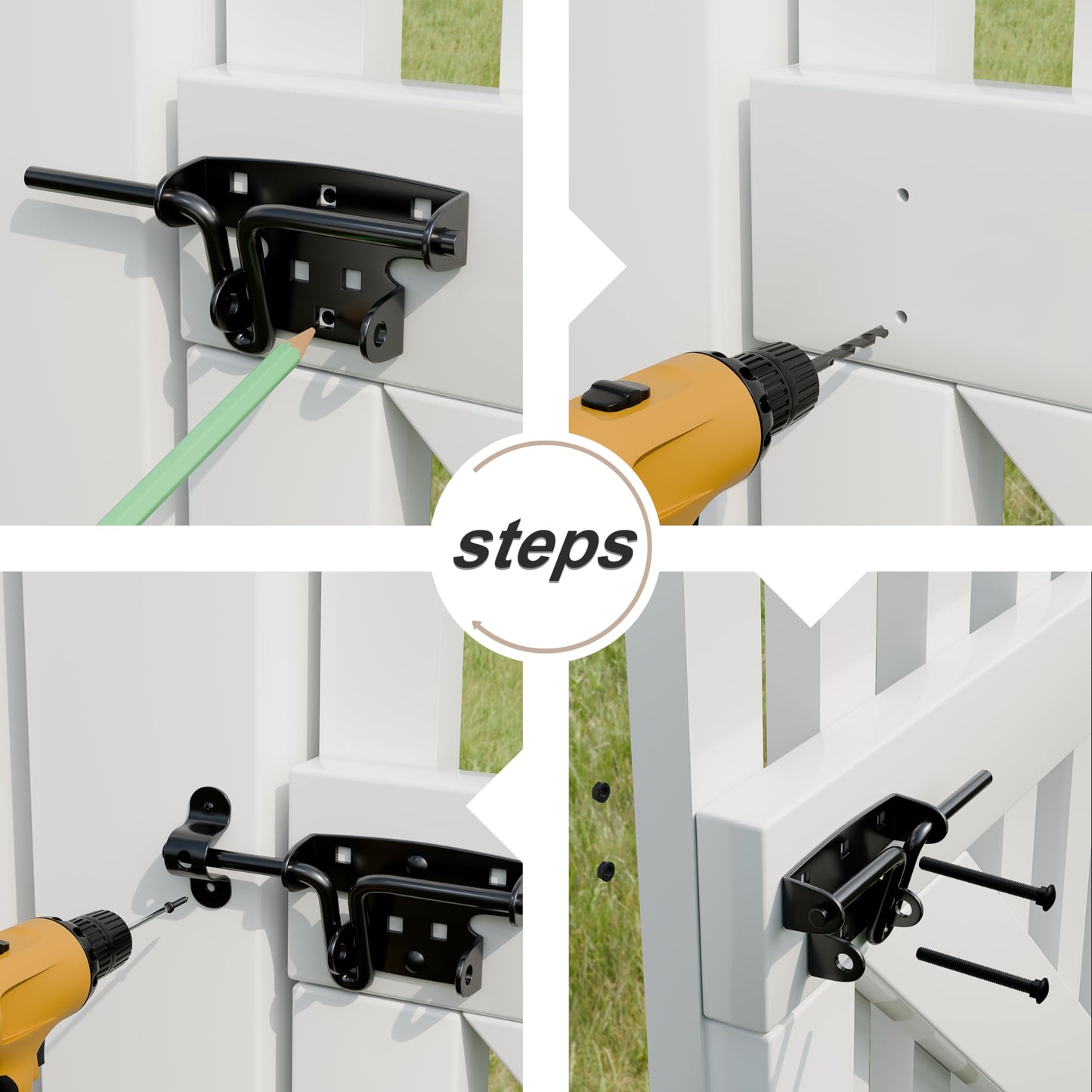 steps