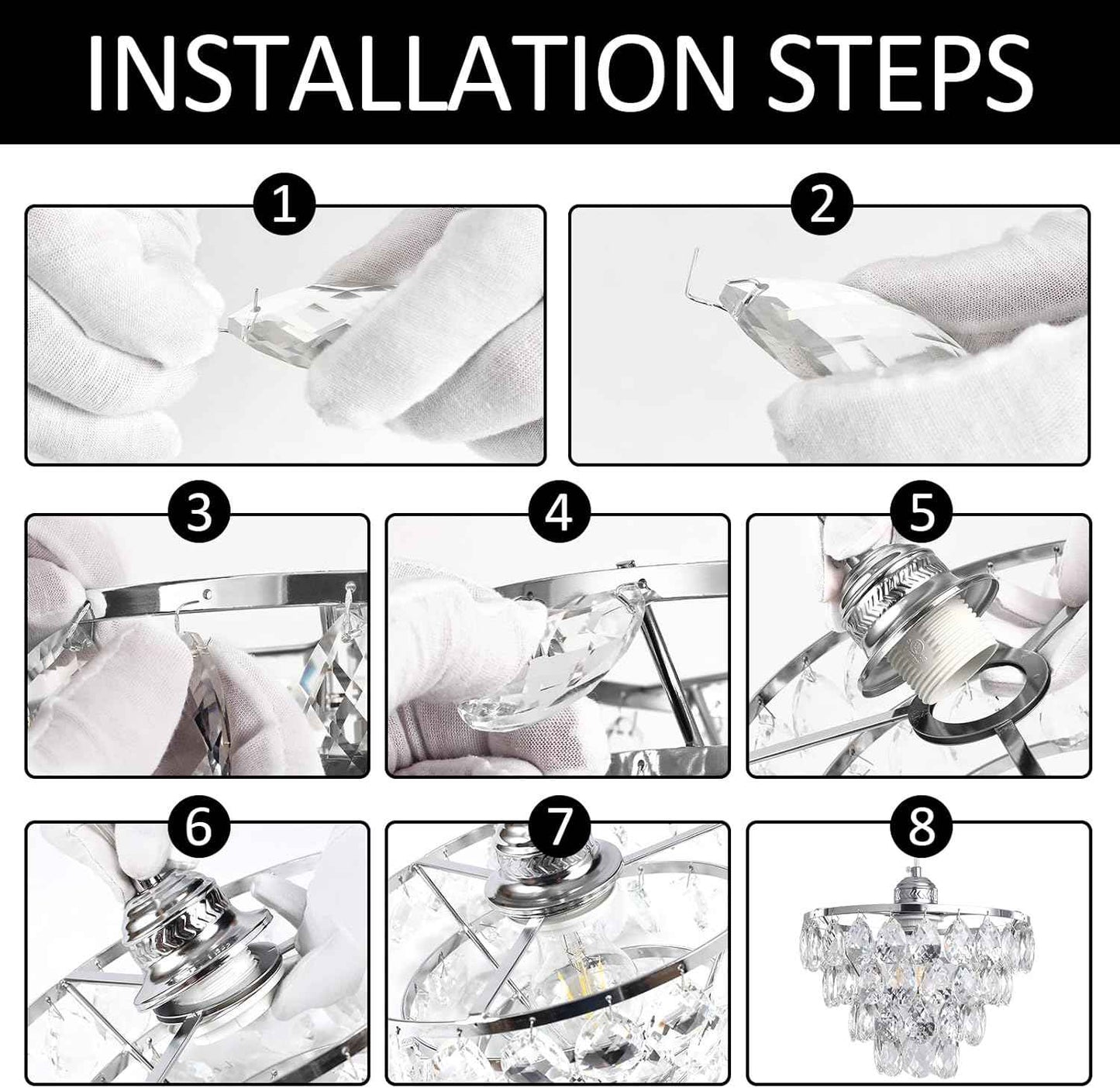 INSTALLATION STEPS

1

2

3

4

5

6

7

8