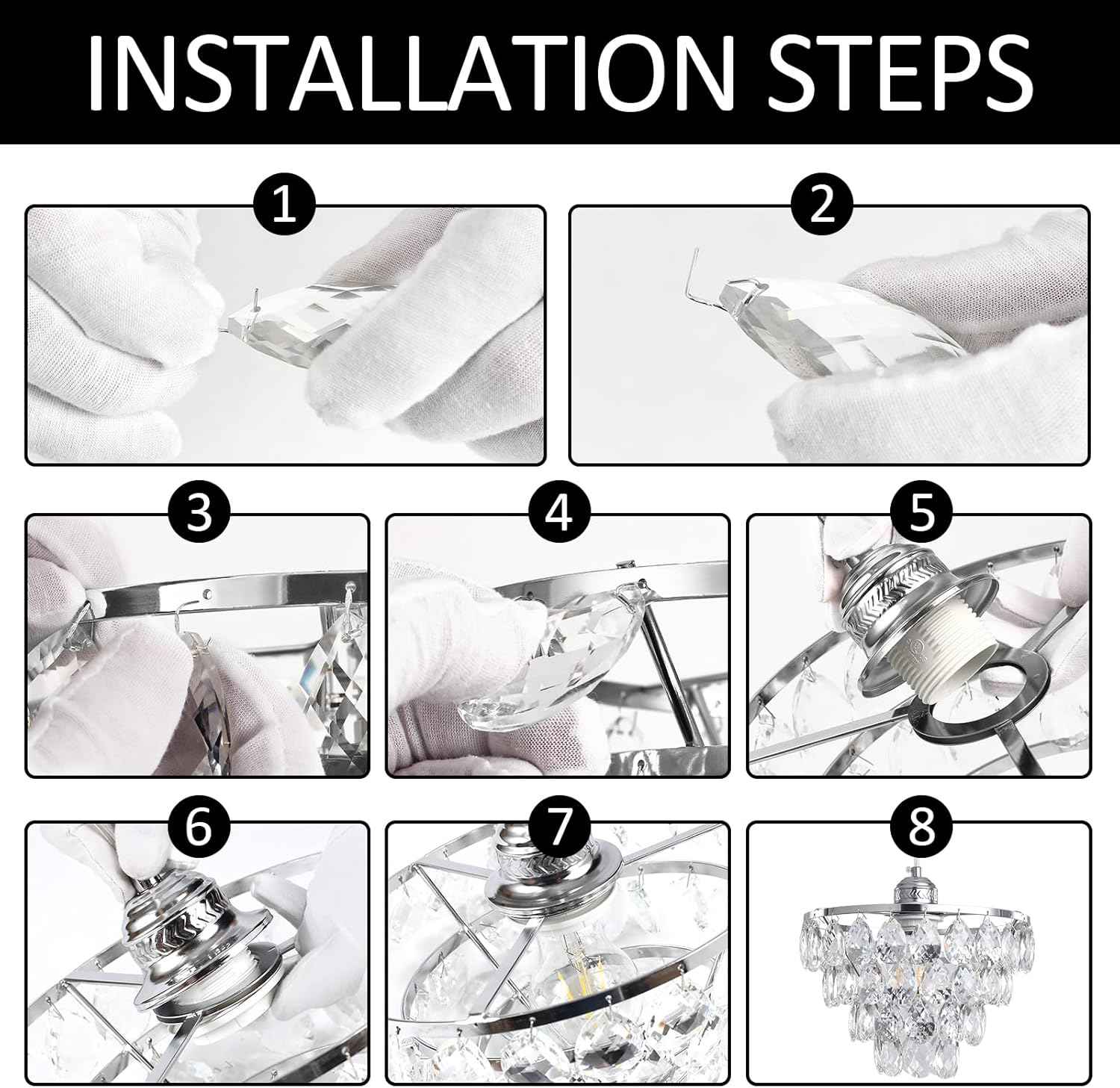 INSTALLATION STEPS

1

2

3

4

5

6

7

8