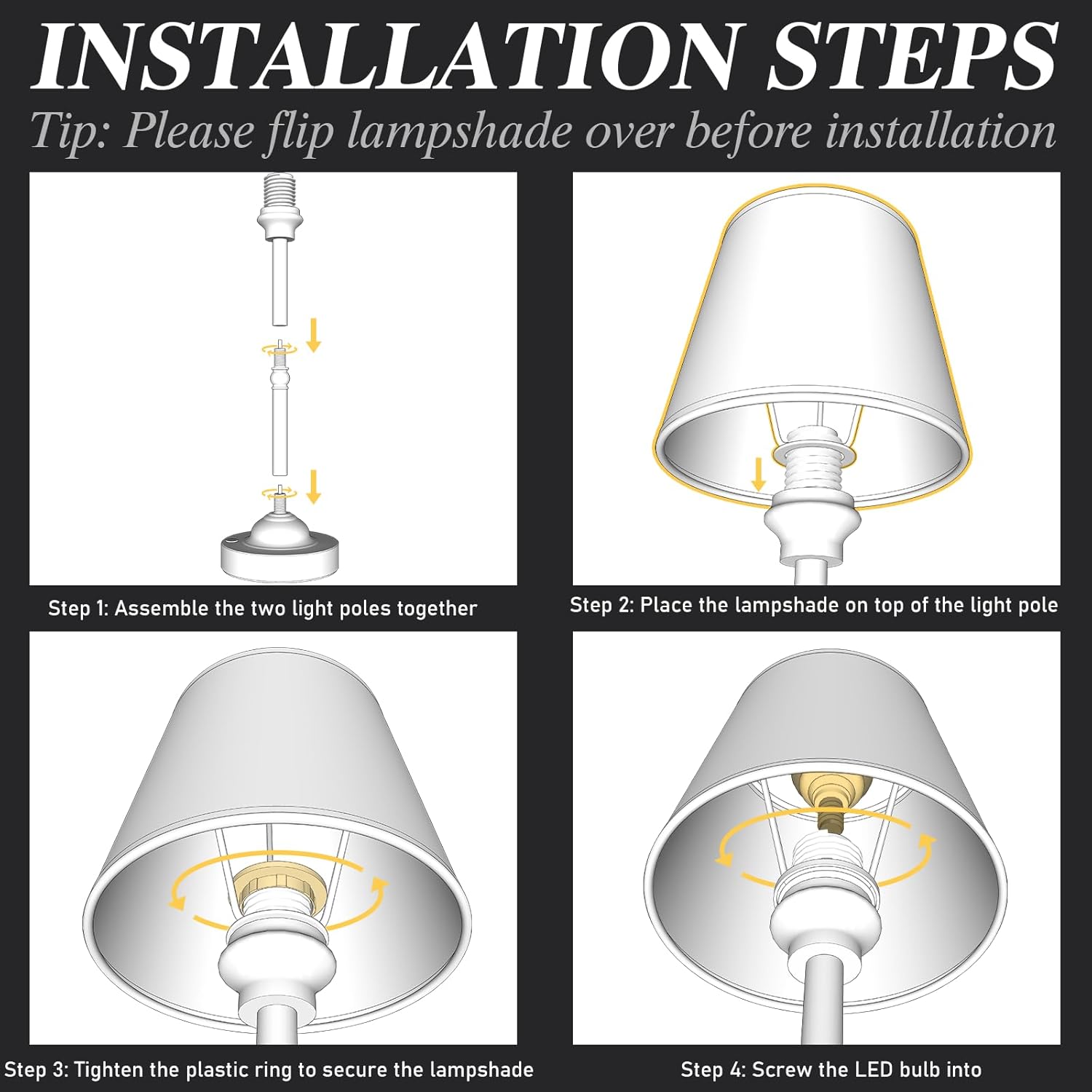 INSTALLATION STEPS

Tip: Please flip lampshade over before installation

Step 1: Assemble the two light poles together

Step 2: Place the lampshade on top of the light pole

Step 3: Tighten the plastic ring to secure the lampshade

Step 4: Screw the LED bulb into