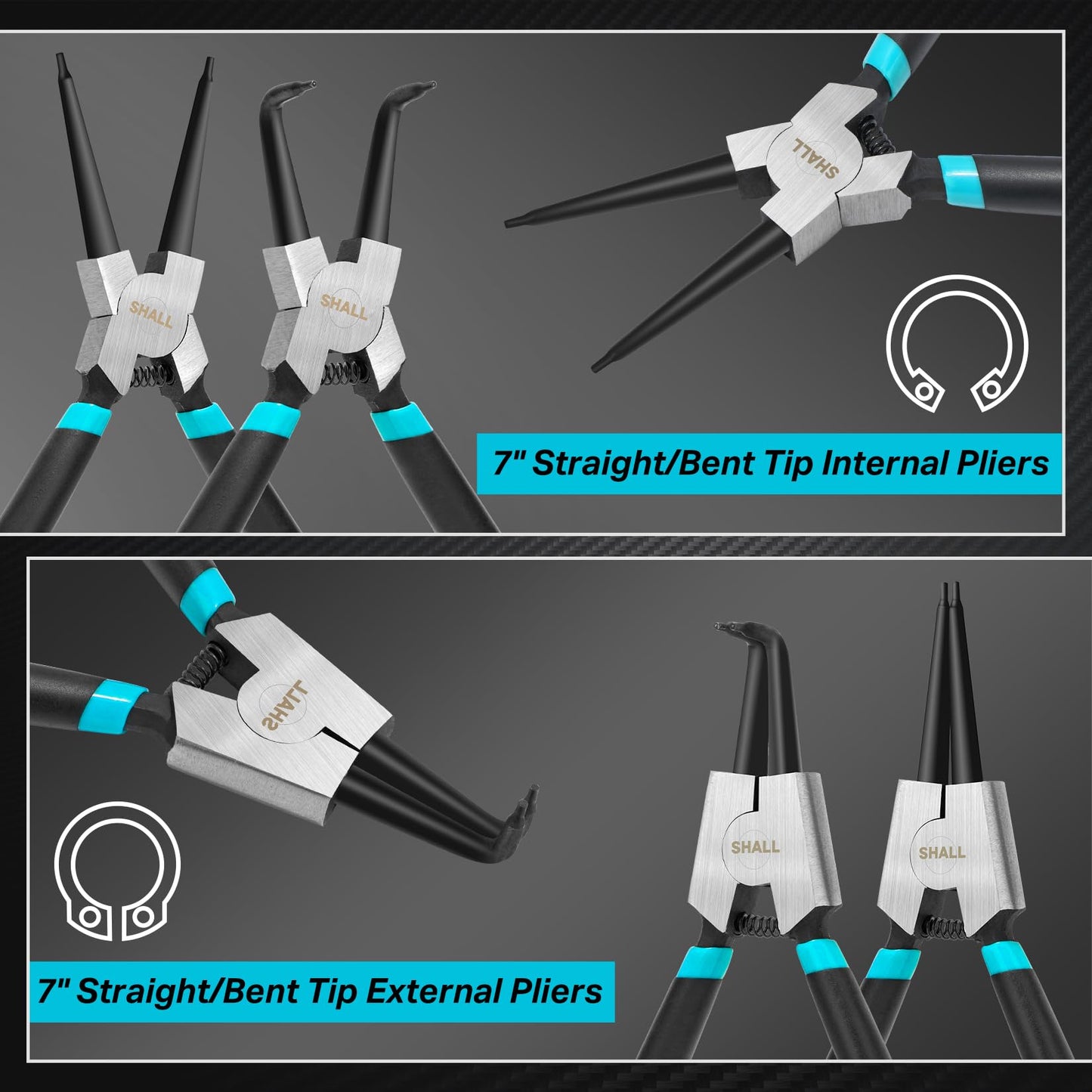 SHALL

SHALL

SHALL

7" Straight/Bent Tip Internal Pliers

SHALL

SHALL

SHALL

7" Straight/Bent Tip External Pliers