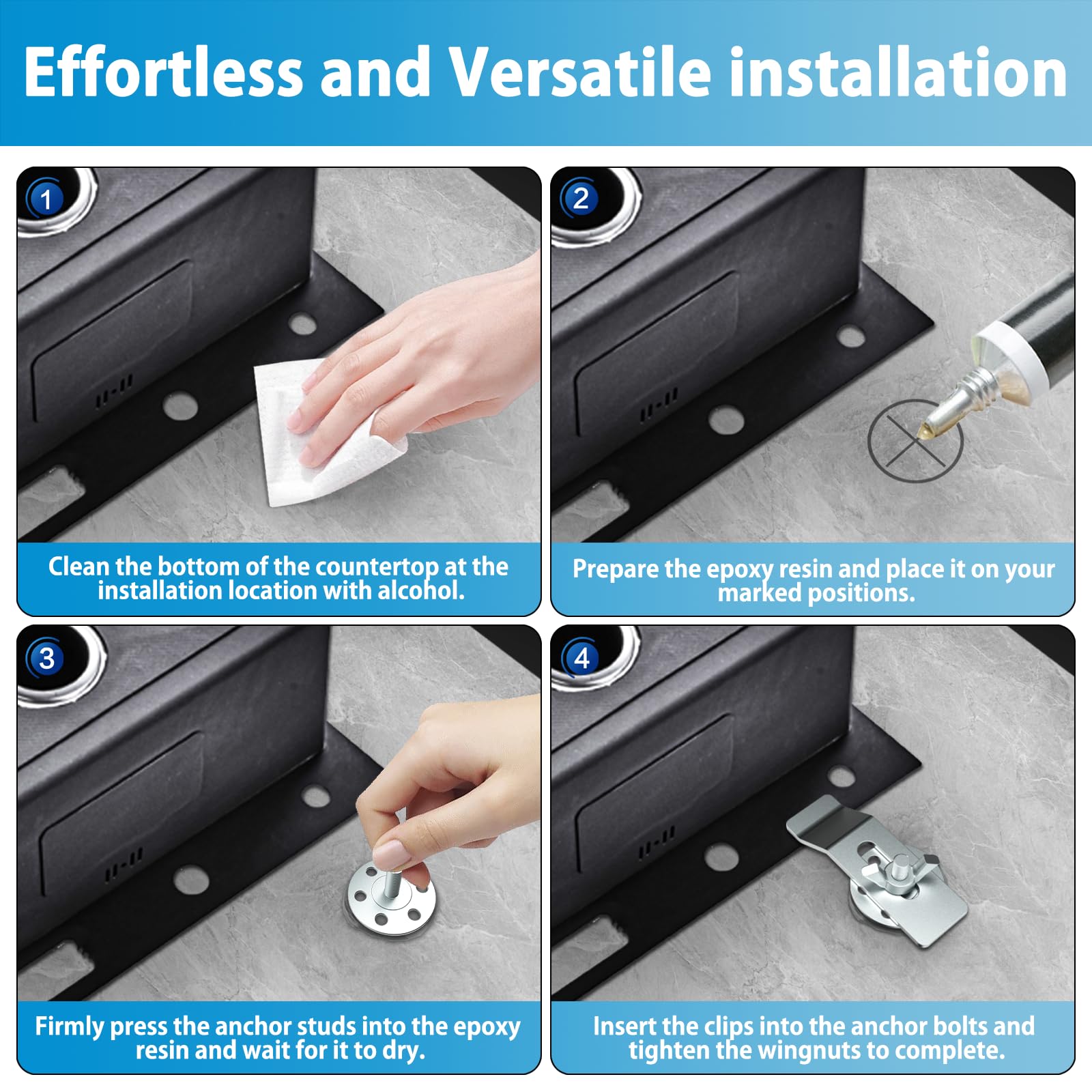 Effortless and Versatile installation

1

Clean the bottom of the countertop at the installation location with alcohol.

2

Prepare the epoxy resin and place it on your marked positions.

3

Firmly press the anchor studs into the epoxy resin and wait for it to dry.

4

Insert the clips into the anchor bolts and tighten the wingnuts to complete.