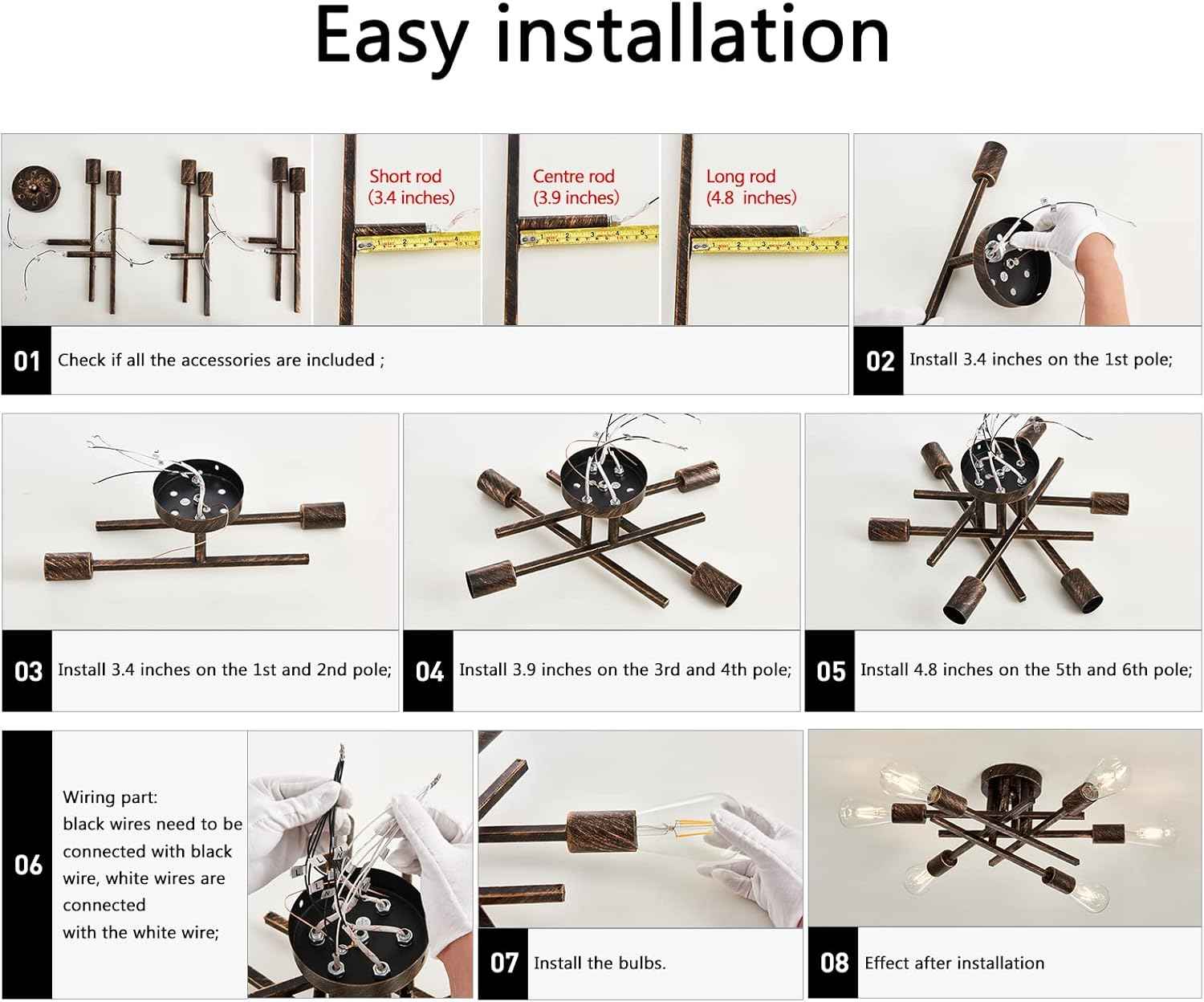 Easy installation

Short rod
(3.4 inches)

Centre rod
(3.9 inches)

Long rod
(4.8 inches)

01 Check if all the accessories are included ;

02 Install 3.4 inches on the 1st pole;

03 Install 3.4 inches on the 1st and 2nd pole;

04 Install 3.9 inches on the 3rd and 4th pole;

05 Install 4.8 inches on the 5th and 6th pole;

06 Wiring part:
black wires need to be connected with black wire, white wires are connected with the white wire;

07 Install the bulbs.

08 Effect after installation