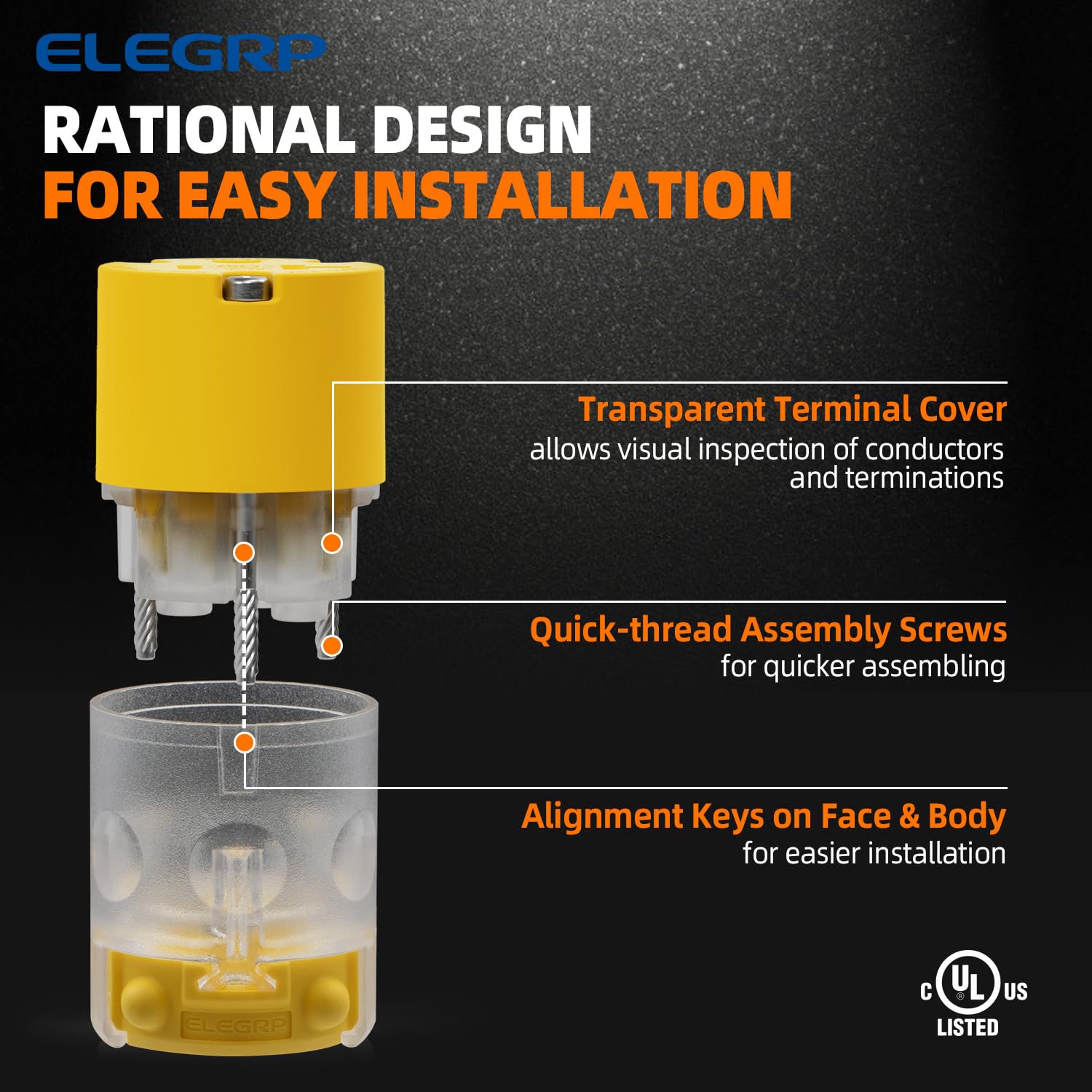 ELEGRP

RATIONAL DESIGN
FOR EASY INSTALLATION

Transparent Terminal Cover
allows visual inspection of conductors and terminations

Quick-thread Assembly Screws
for quicker assembling

Alignment Keys on Face & Body
for easier installation

ELEGRP

C UL US
LISTED