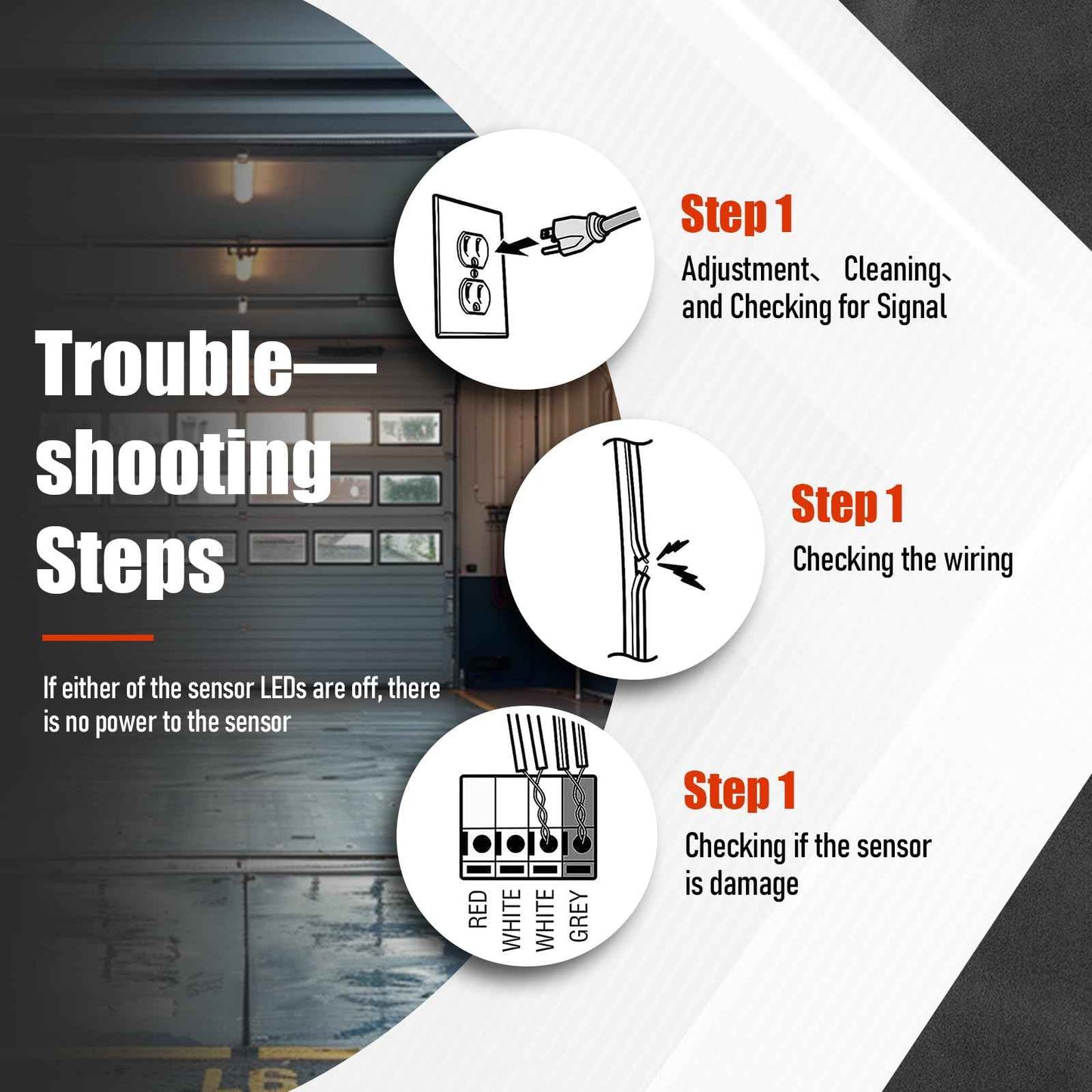 Trouble—shooting Steps

If either of the sensor LEDs are off, there is no power to the sensor

Step 1
Adjustment、 Cleaning、 and Checking for Signal

Step 1
Checking the wiring

RED
WHITE
WHITE
GREY

Step 1
Checking if the sensor is damage