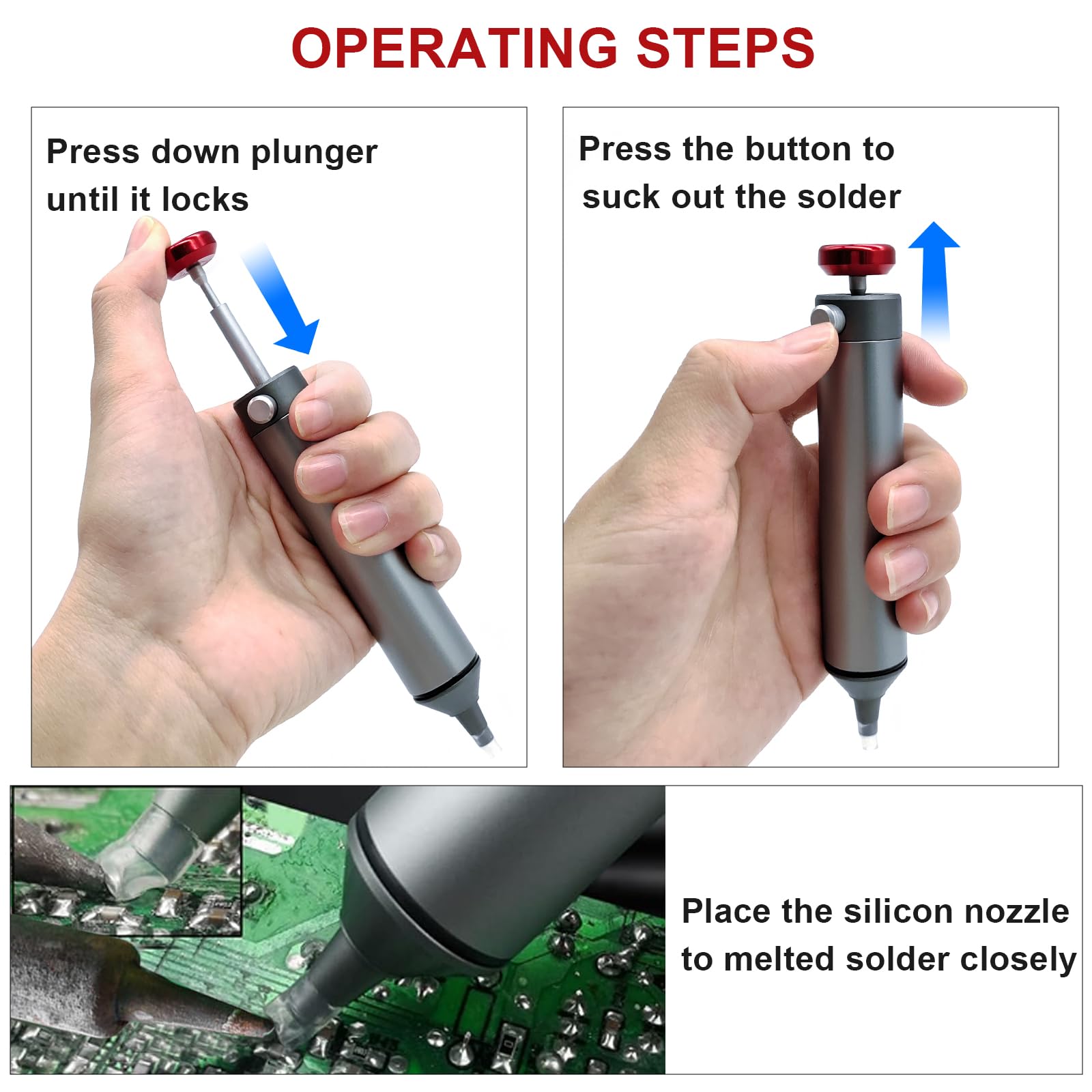 OPERATING STEPS

Press down plunger until it locks

Press the button to suck out the solder

Place the silicon nozzle to melted solder closely